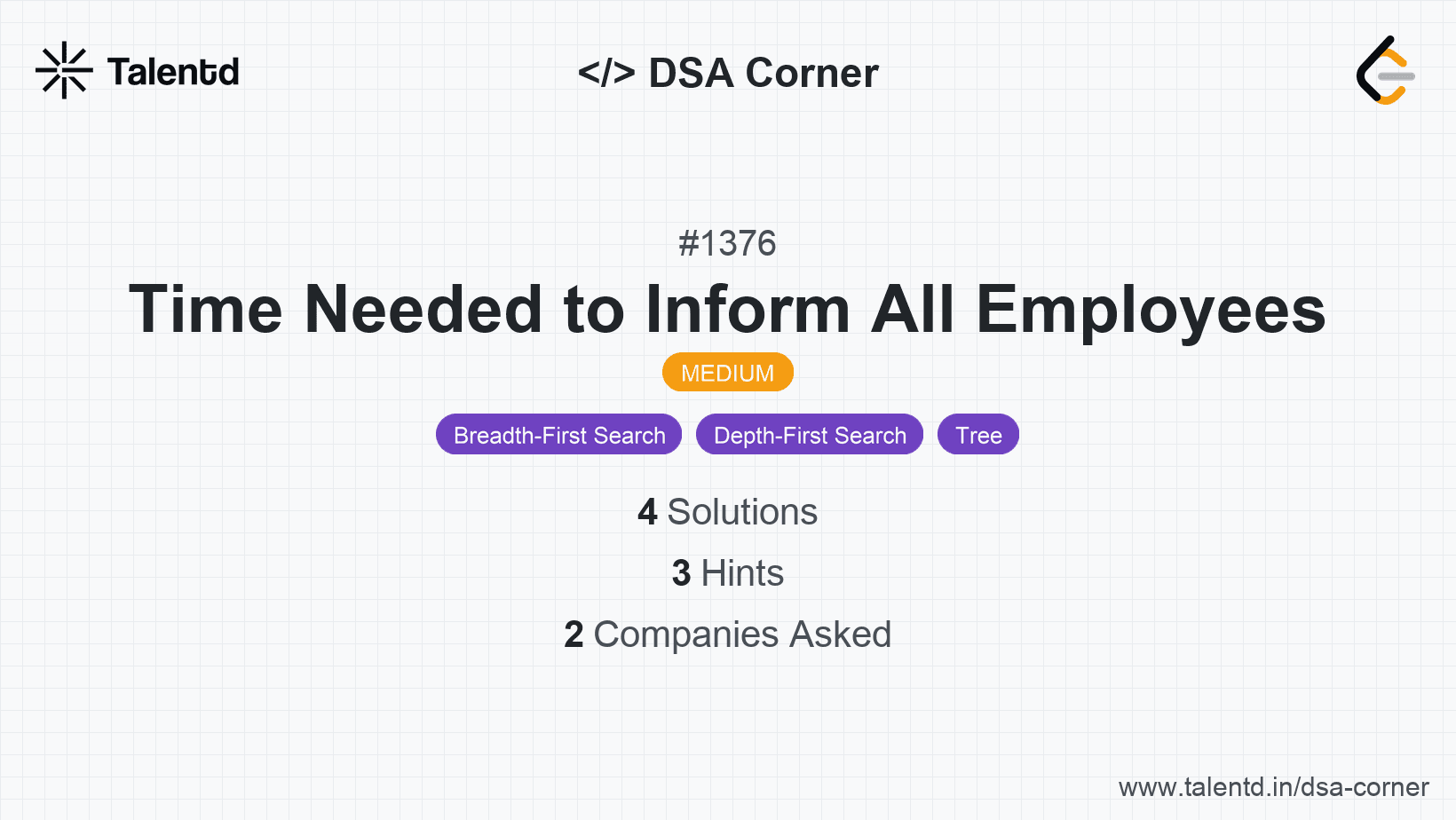 Talentd

</> DSA Corner

#1376

Time Needed to Inform All Employees

MEDIUM

Breadth-First Search Depth-First Search Tree

4 Solutions

3 Hints

2 Companies Asked

www.talentd.in/dsa-corner