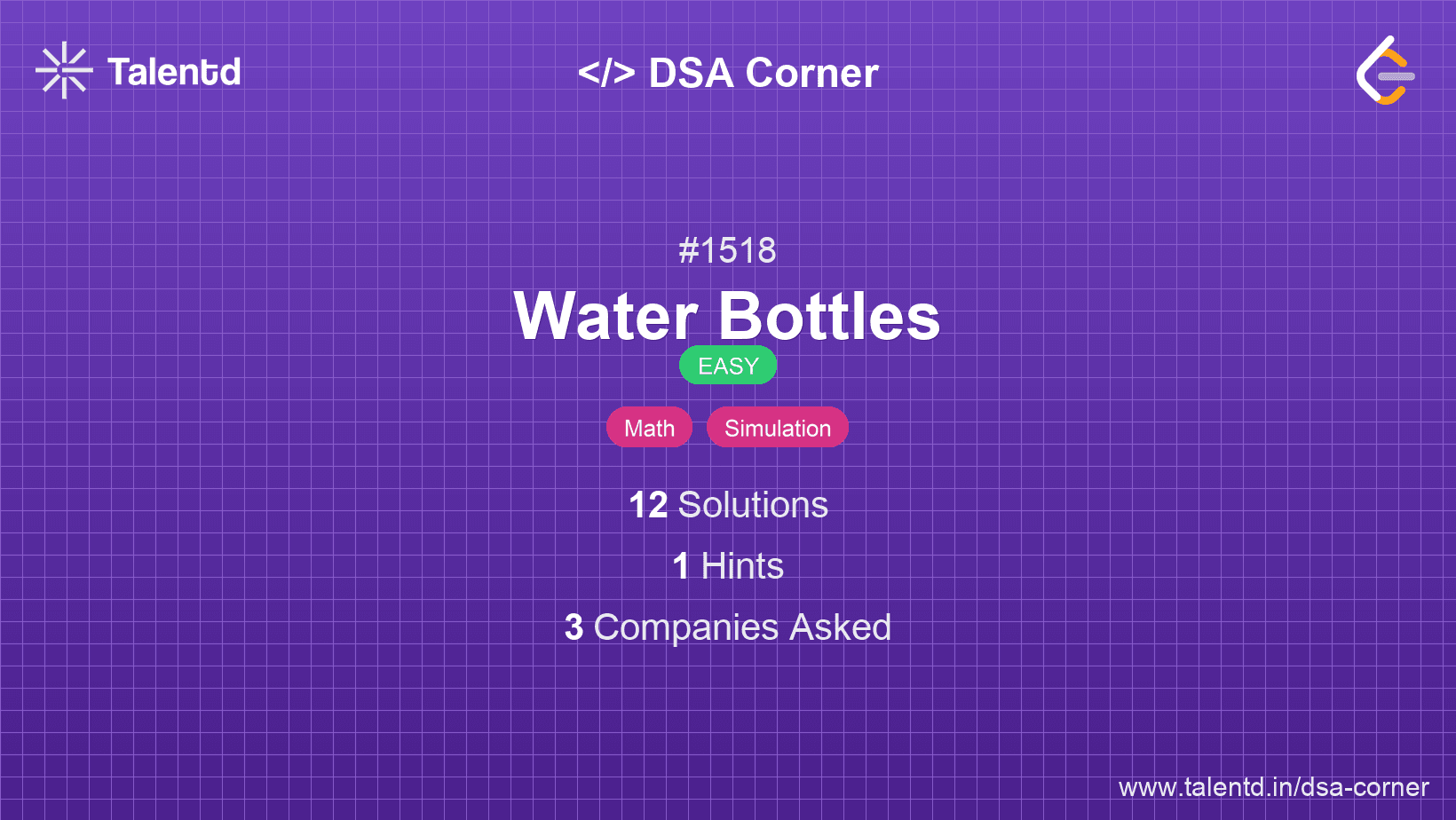 Talentd

</> DSA Corner

#1518

Water Bottles

EASY

Math Simulation

12 Solutions

1 Hints

3 Companies Asked

www.talentd.in/dsa-corner