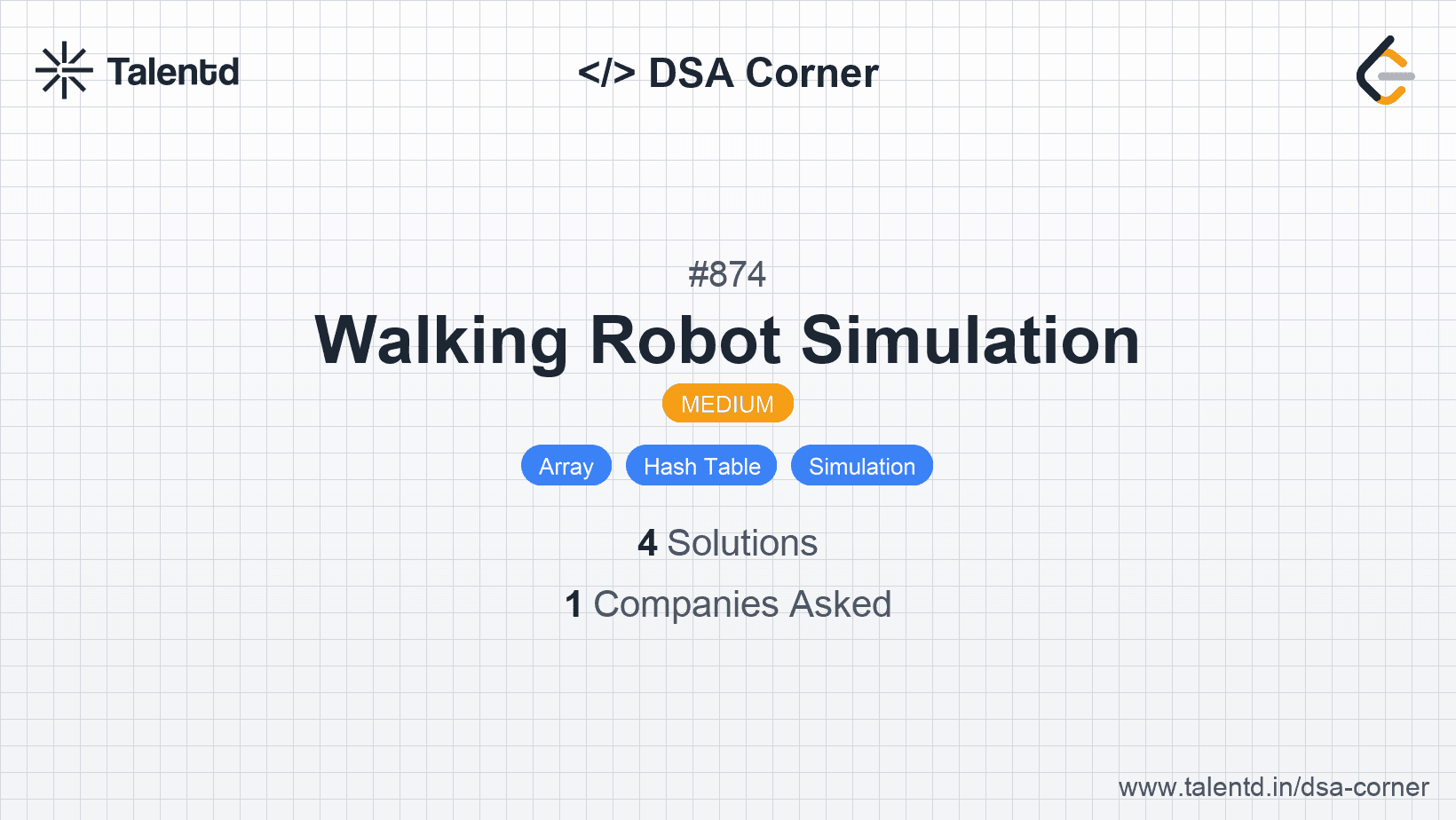 Talentd

</> DSA Corner

#874

Walking Robot Simulation

MEDIUM

Array Hash Table Simulation

4 Solutions

1 Companies Asked

www.talentd.in/dsa-corner