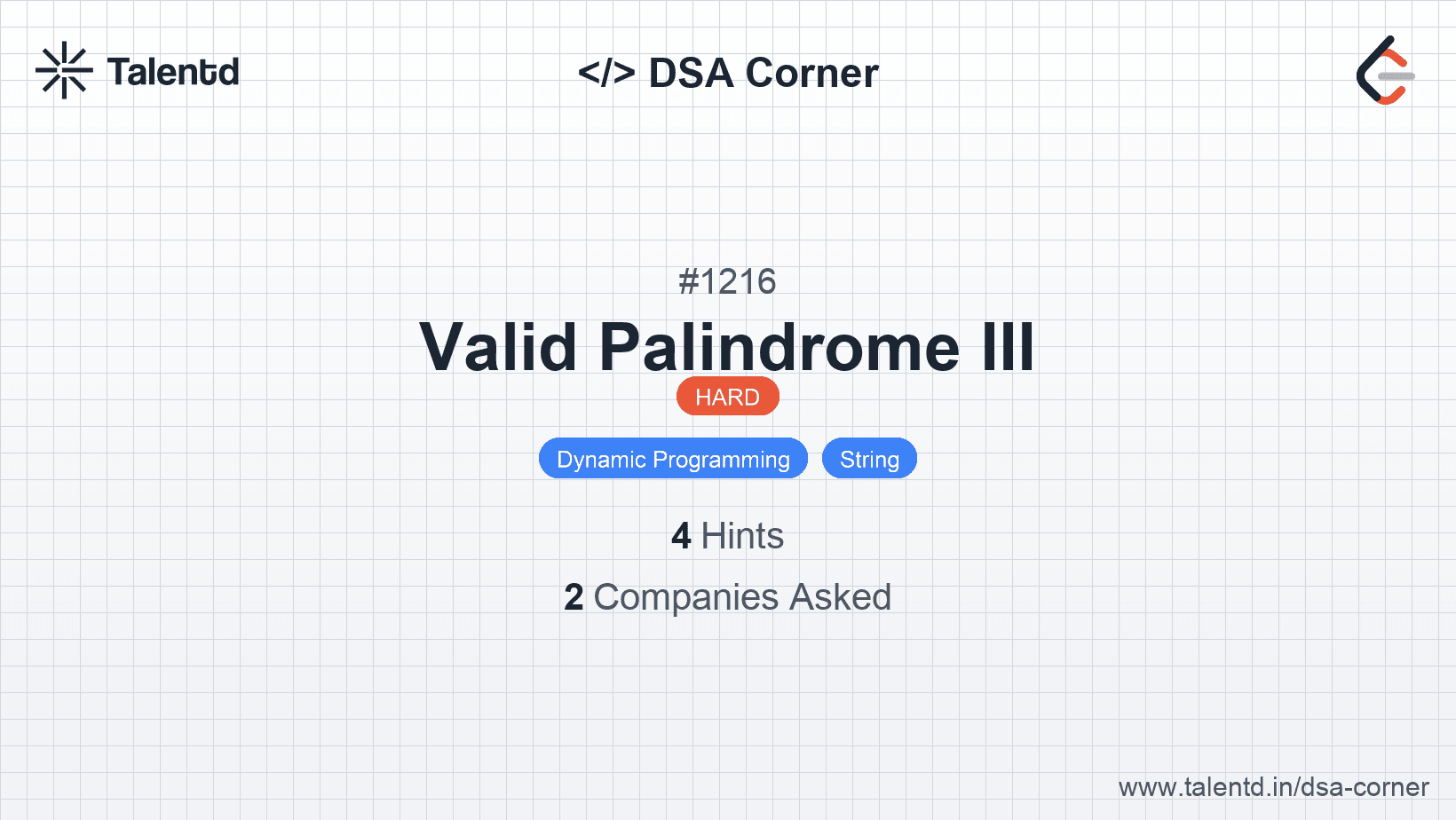 Talentd

</> DSA Corner

#1216

Valid Palindrome III

HARD

Dynamic Programming

String

4 Hints

2 Companies Asked

www.talentd.in/dsa-corner