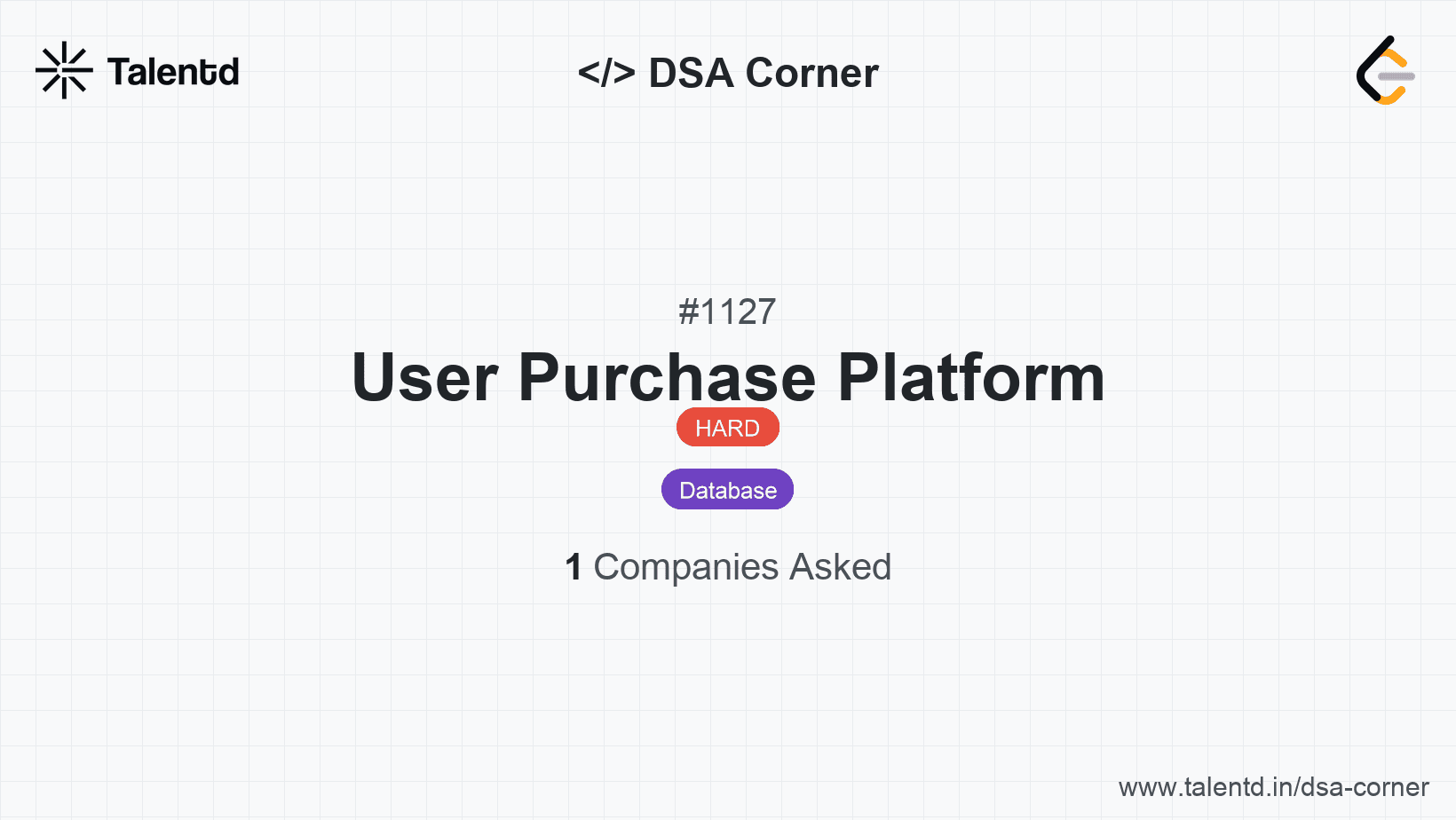 Talentd

</> DSA Corner

#1127

User Purchase Platform

HARD

Database

1 Companies Asked

www.talentd.in/dsa-corner