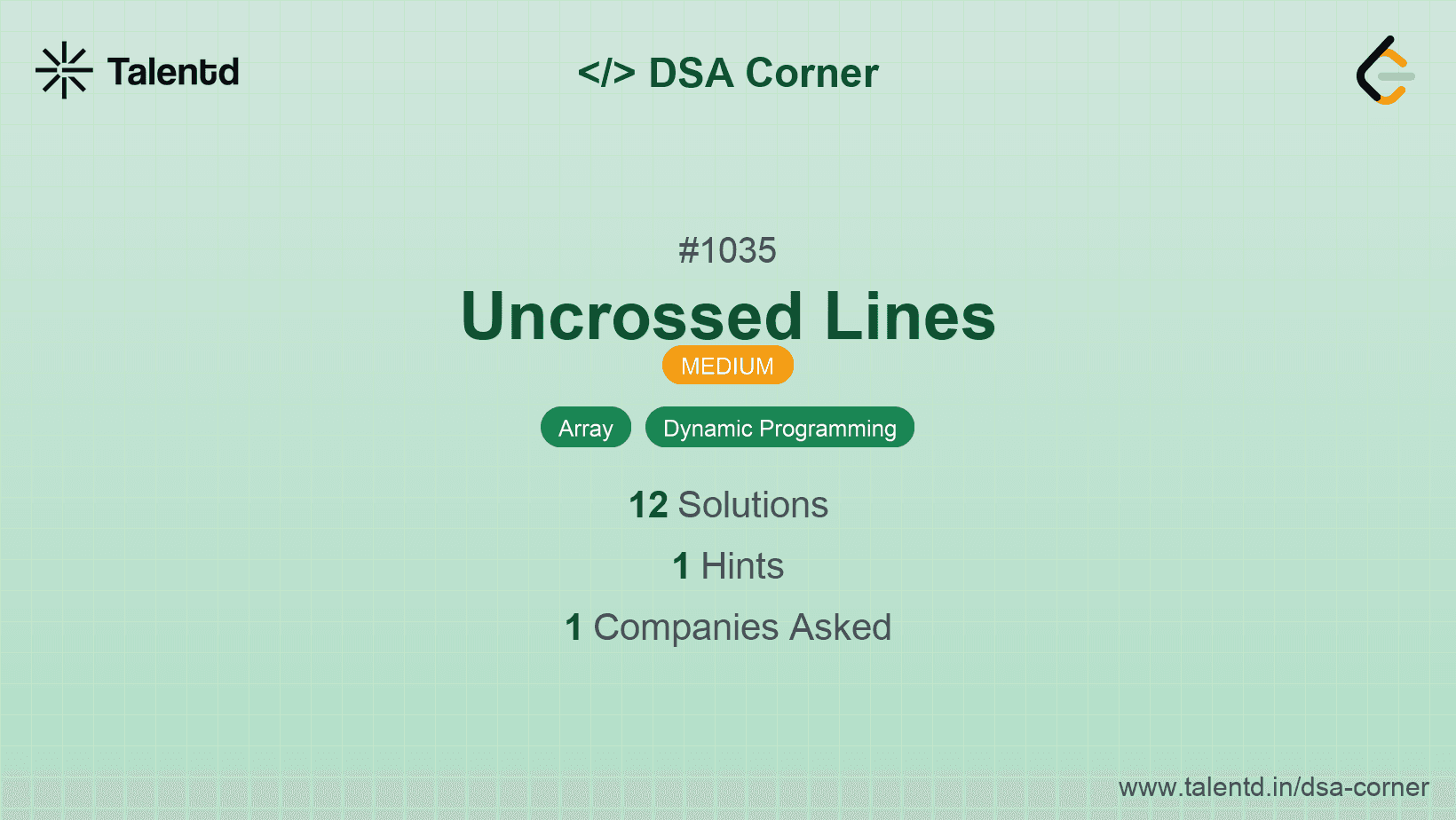 Talentd

</> DSA Corner

#1035

Uncrossed Lines

MEDIUM

Array

Dynamic Programming

12 Solutions

1 Hints

1 Companies Asked

www.talentd.in/dsa-corner