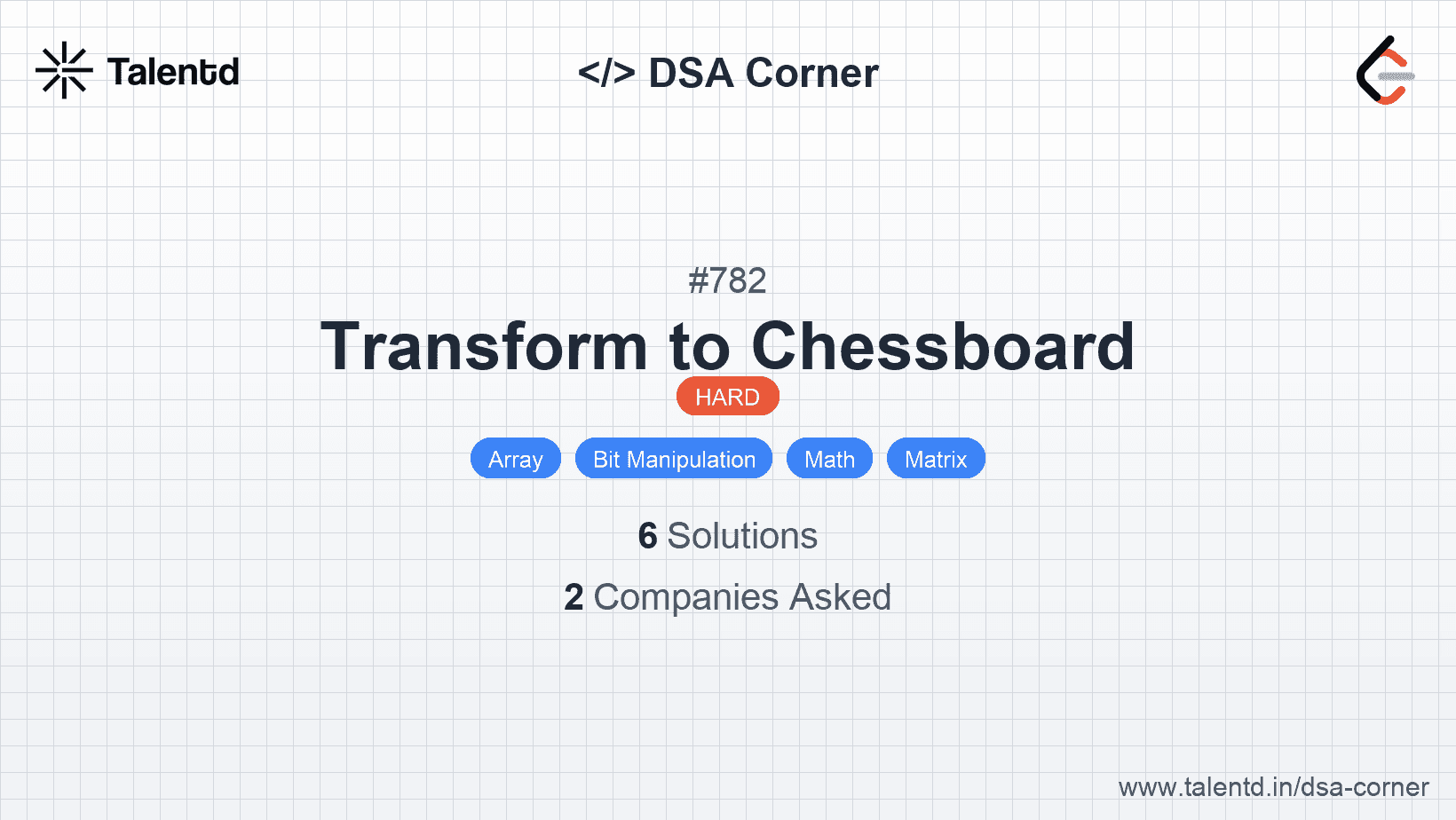 Talentd

</> DSA Corner

#782

Transform to Chessboard

HARD

Array Bit Manipulation Math Matrix

6 Solutions

2 Companies Asked

www.talentd.in/dsa-corner