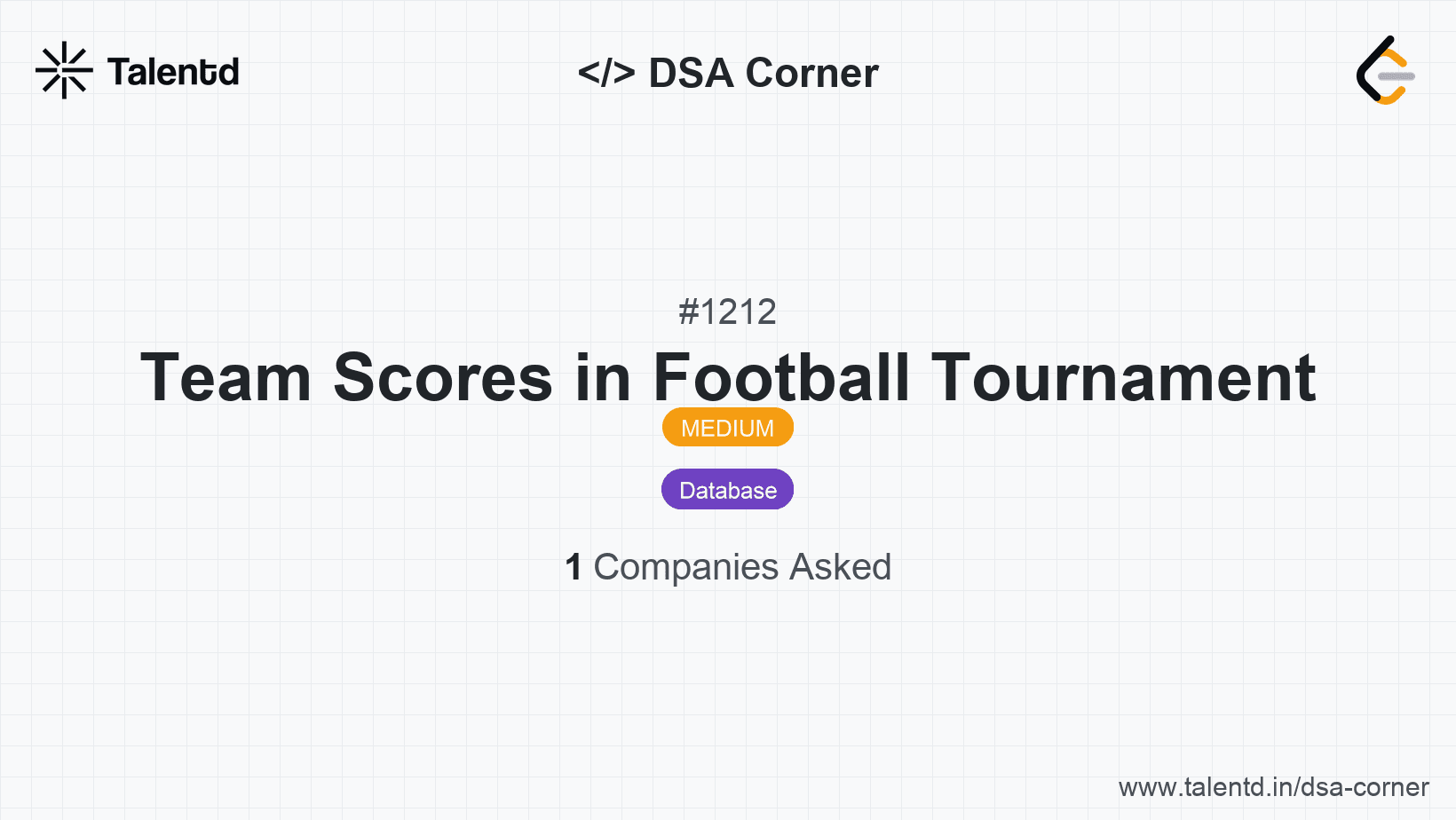 Talentd

</> DSA Corner

#1212

Team Scores in Football Tournament

MEDIUM

Database

1 Companies Asked

www.talentd.in/dsa-corner