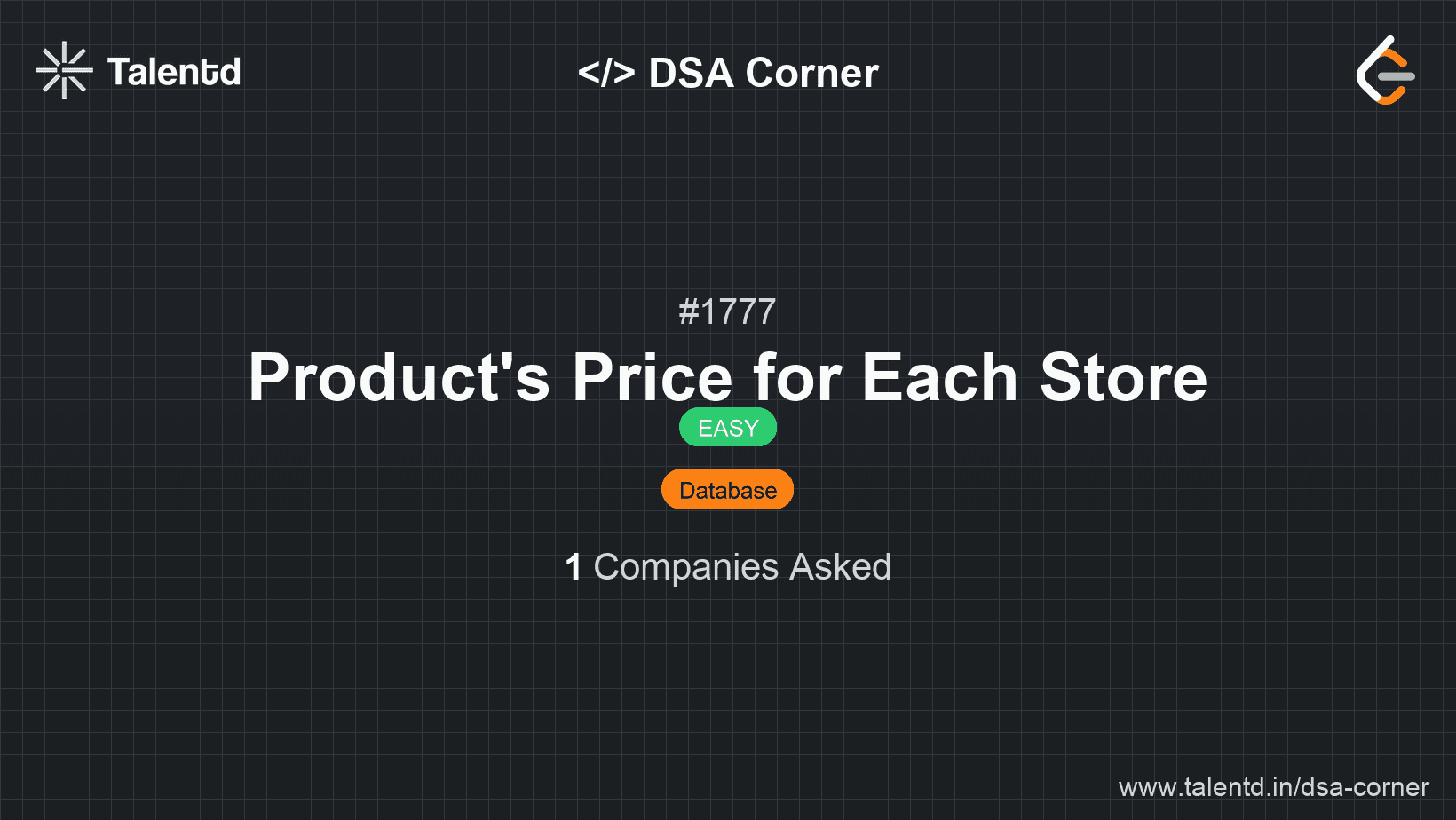 Talentd

</> DSA Corner

#1777

Product's Price for Each Store

EASY

Database

1 Companies Asked

www.talentd.in/dsa-corner