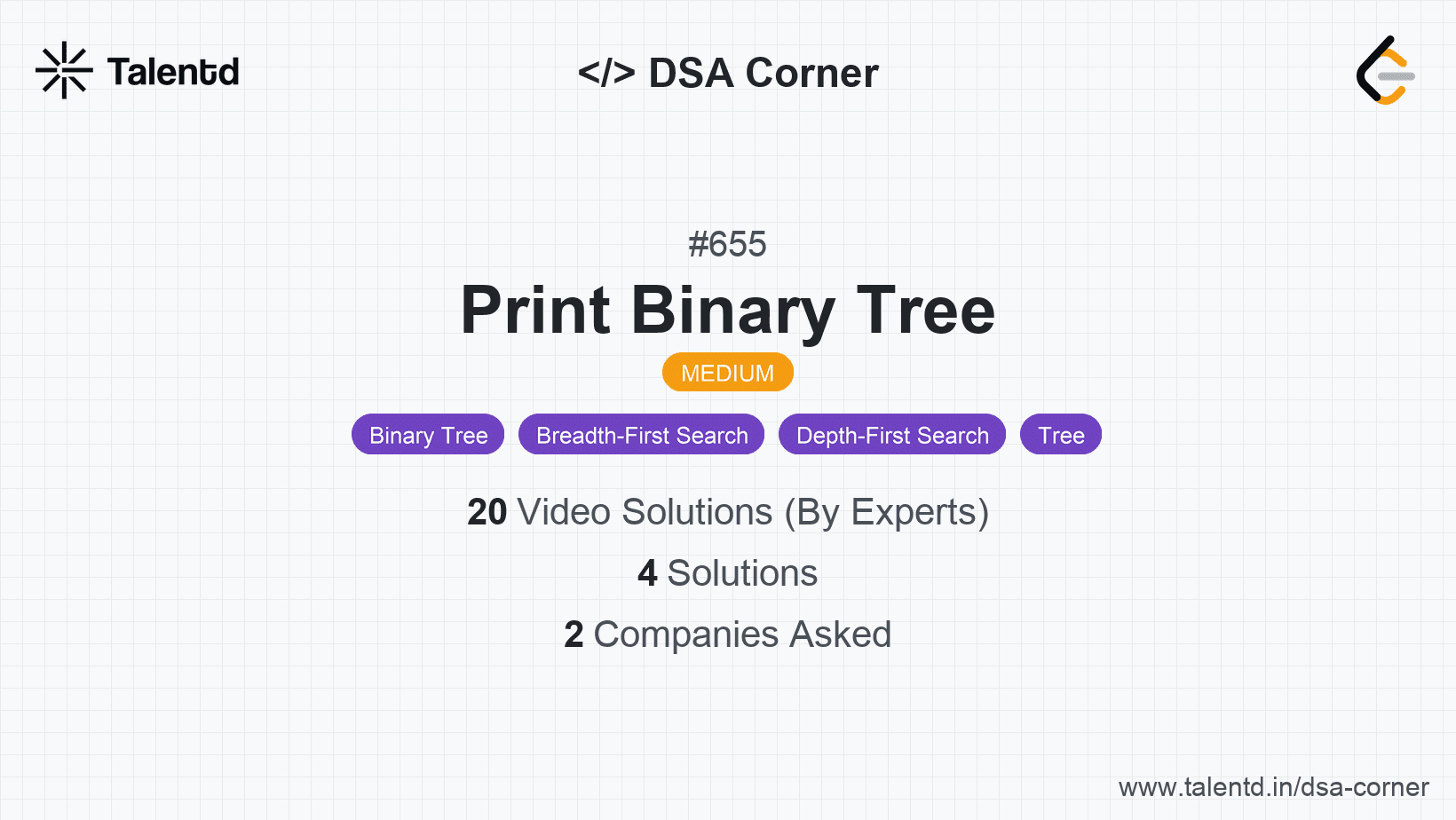 Talentd

</> DSA Corner

#655

Print Binary Tree

MEDIUM

Binary Tree Breadth-First Search Depth-First Search Tree

20 Video Solutions (By Experts)

4 Solutions

2 Companies Asked

www.talentd.in/dsa-corner