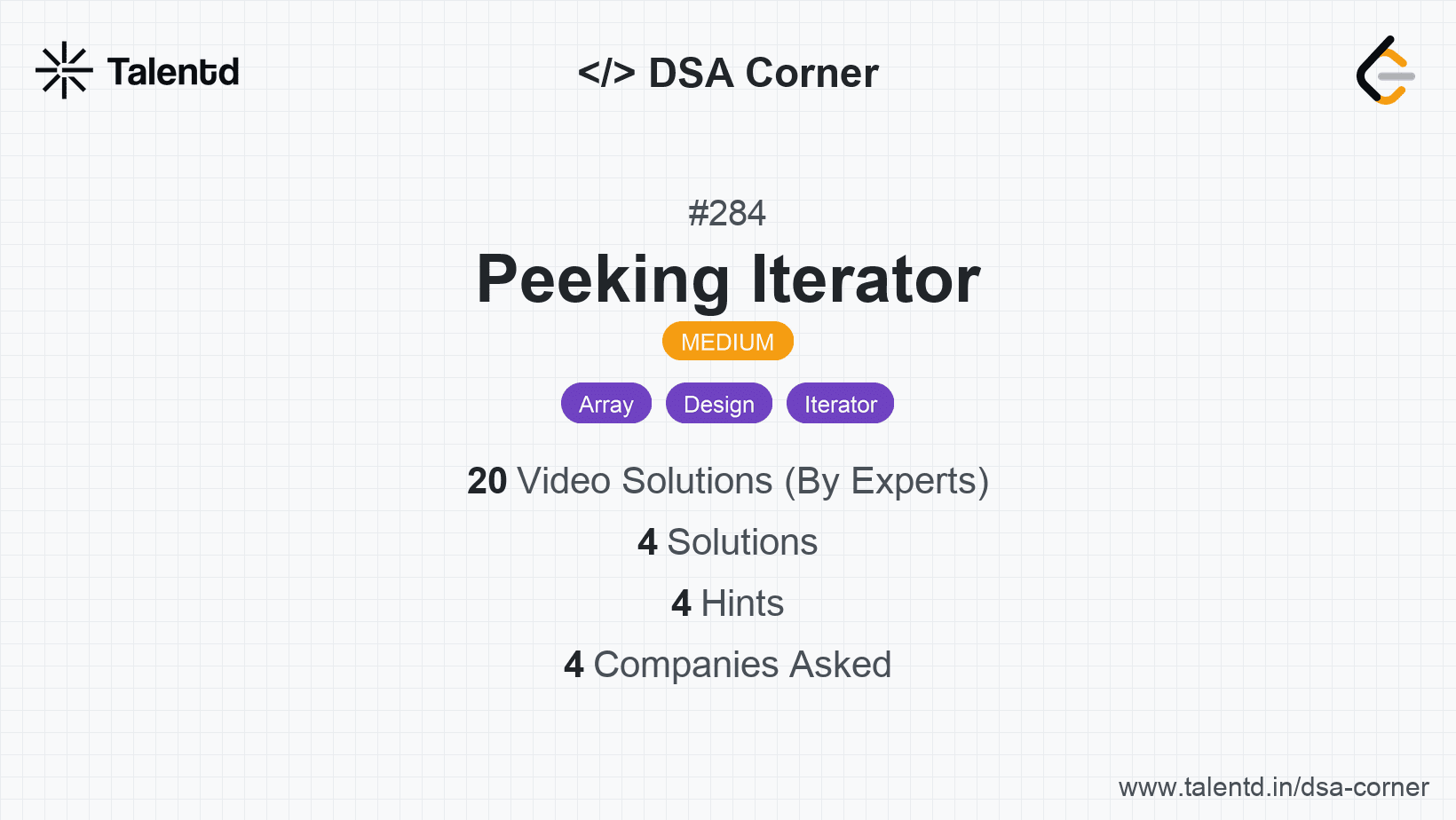 Talentd

</> DSA Corner

#284

Peeking Iterator

MEDIUM

Array Design Iterator

20 Video Solutions (By Experts)

4 Solutions

4 Hints

4 Companies Asked

www.talentd.in/dsa-corner