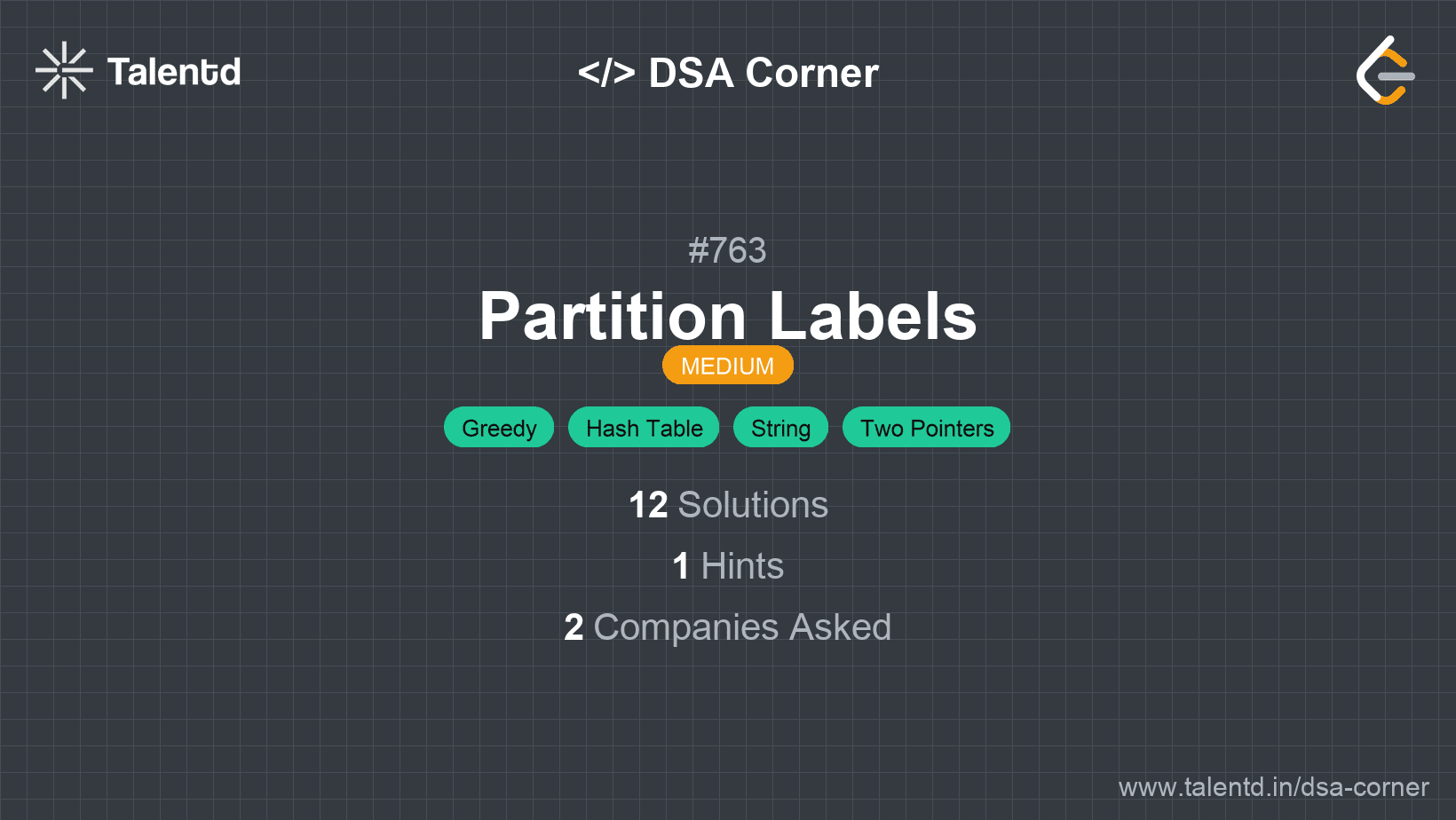 Talentd

</> DSA Corner

#763

Partition Labels

MEDIUM

Greedy Hash Table String Two Pointers

12 Solutions

1 Hints

2 Companies Asked

www.talentd.in/dsa-corner