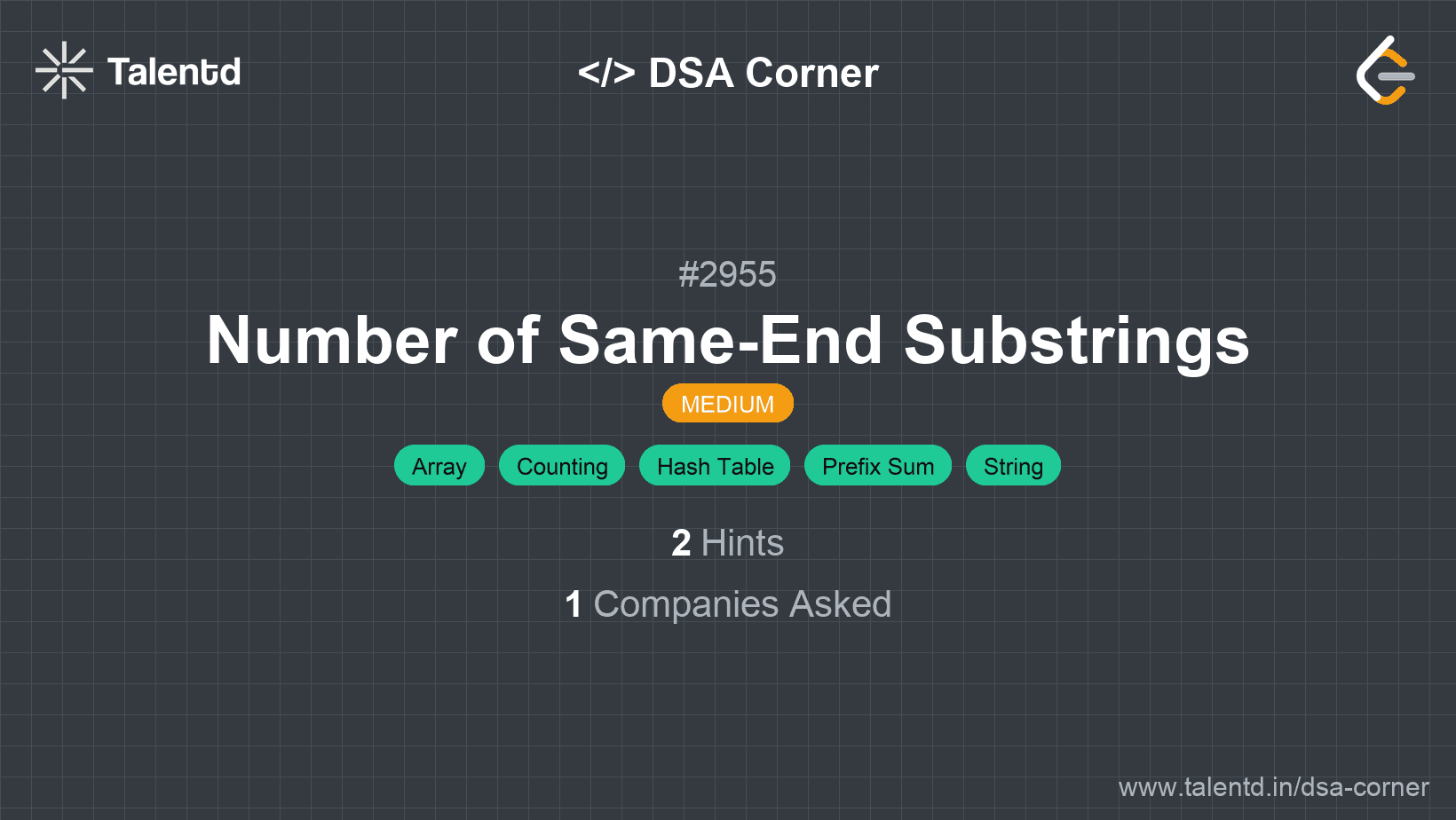 Talentd

</> DSA Corner

#2955

Number of Same-End Substrings

MEDIUM

Array Counting Hash Table Prefix Sum String

2 Hints

1 Companies Asked

www.talentd.in/dsa-corner