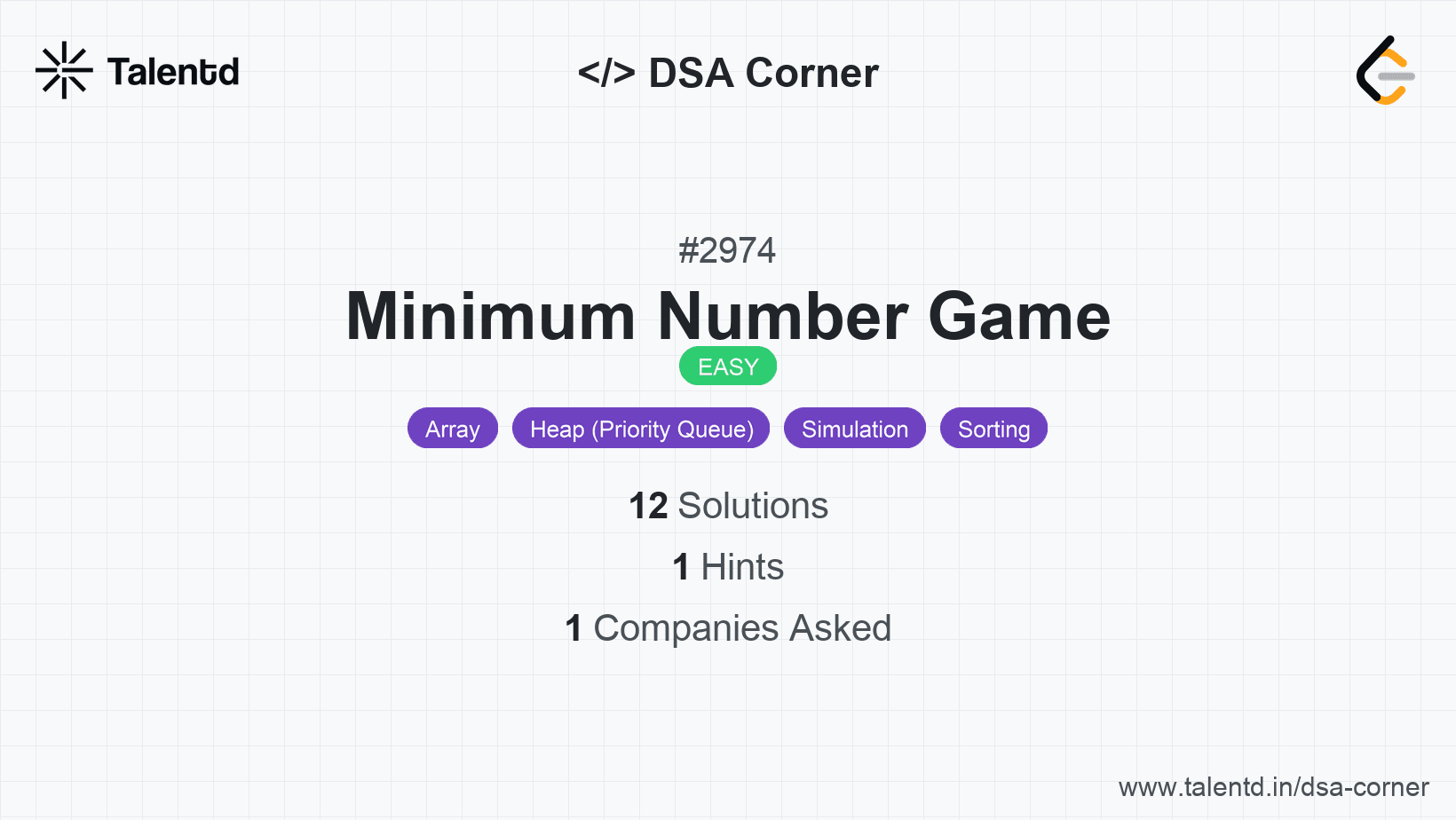 Talentd

</> DSA Corner

#2974

Minimum Number Game

EASY

Array Heap (Priority Queue) Simulation Sorting

12 Solutions

1 Hints

1 Companies Asked

www.talentd.in/dsa-corner