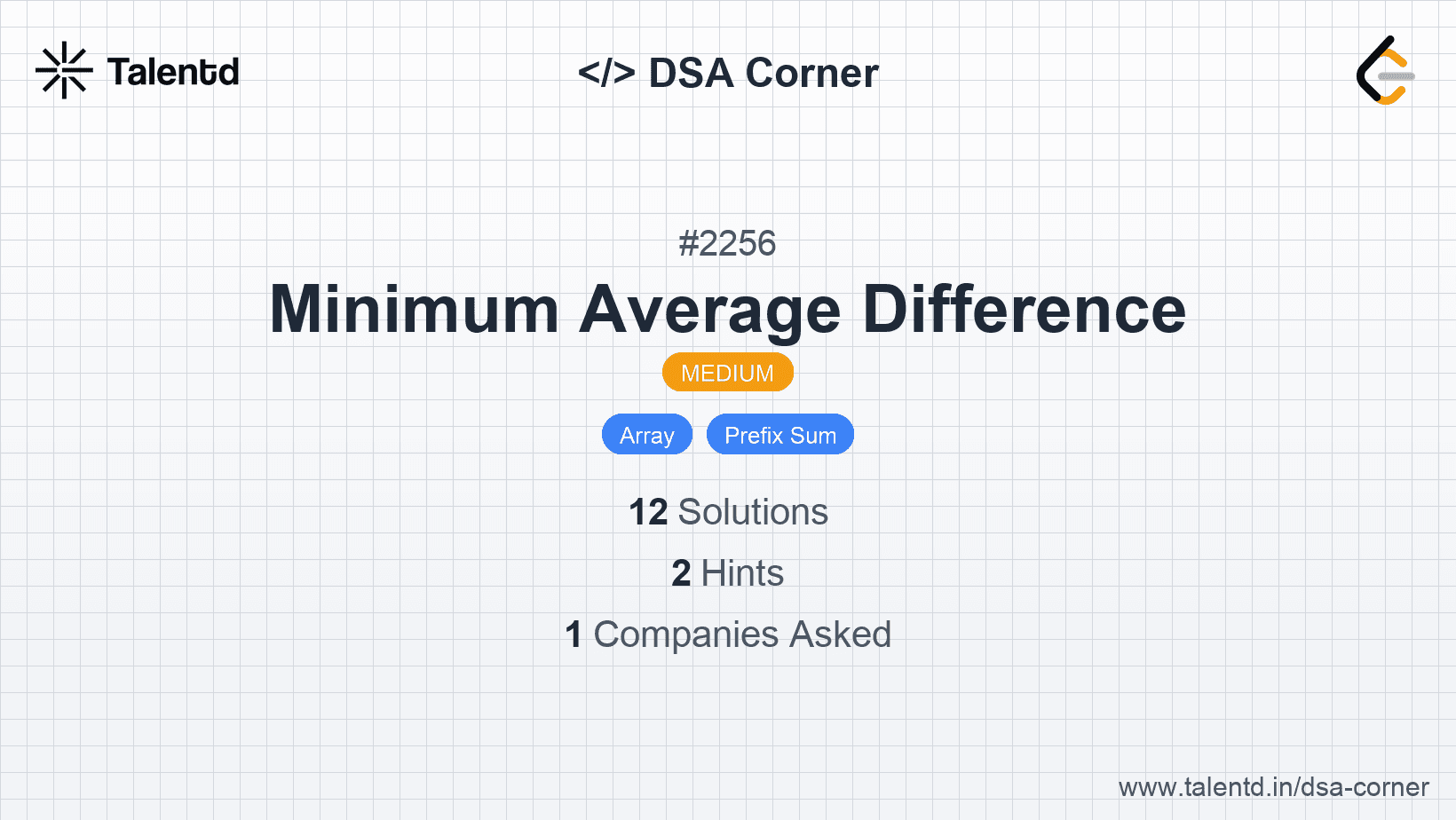 Talentd

</> DSA Corner

#2256

Minimum Average Difference

MEDIUM

Array

Prefix Sum

12 Solutions

2 Hints

1 Companies Asked

www.talentd.in/dsa-corner