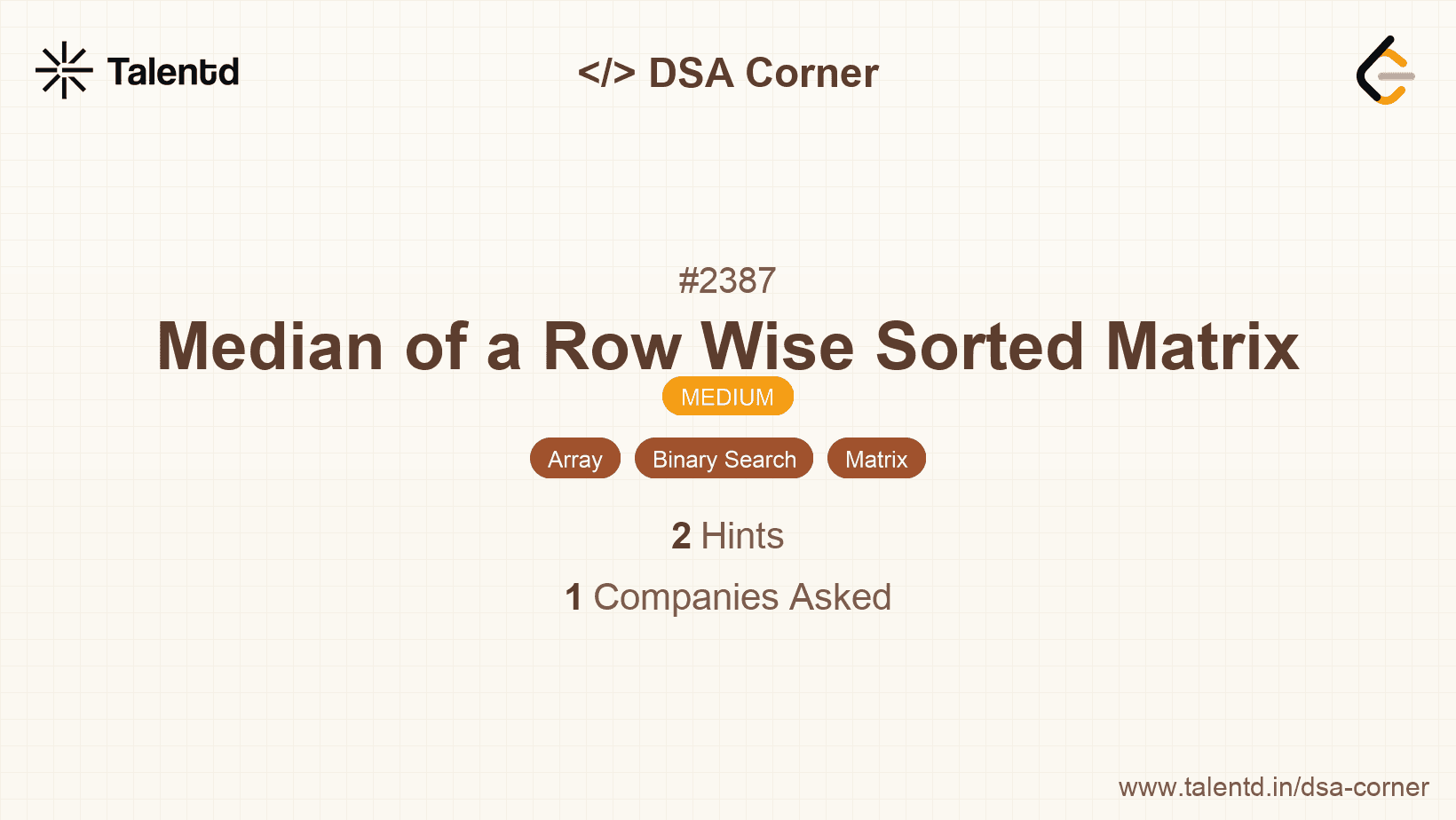 Talentd

</> DSA Corner

#2387

Median of a Row Wise Sorted Matrix

MEDIUM

Array

Binary Search

Matrix

2 Hints

1 Companies Asked

www.talentd.in/dsa-corner