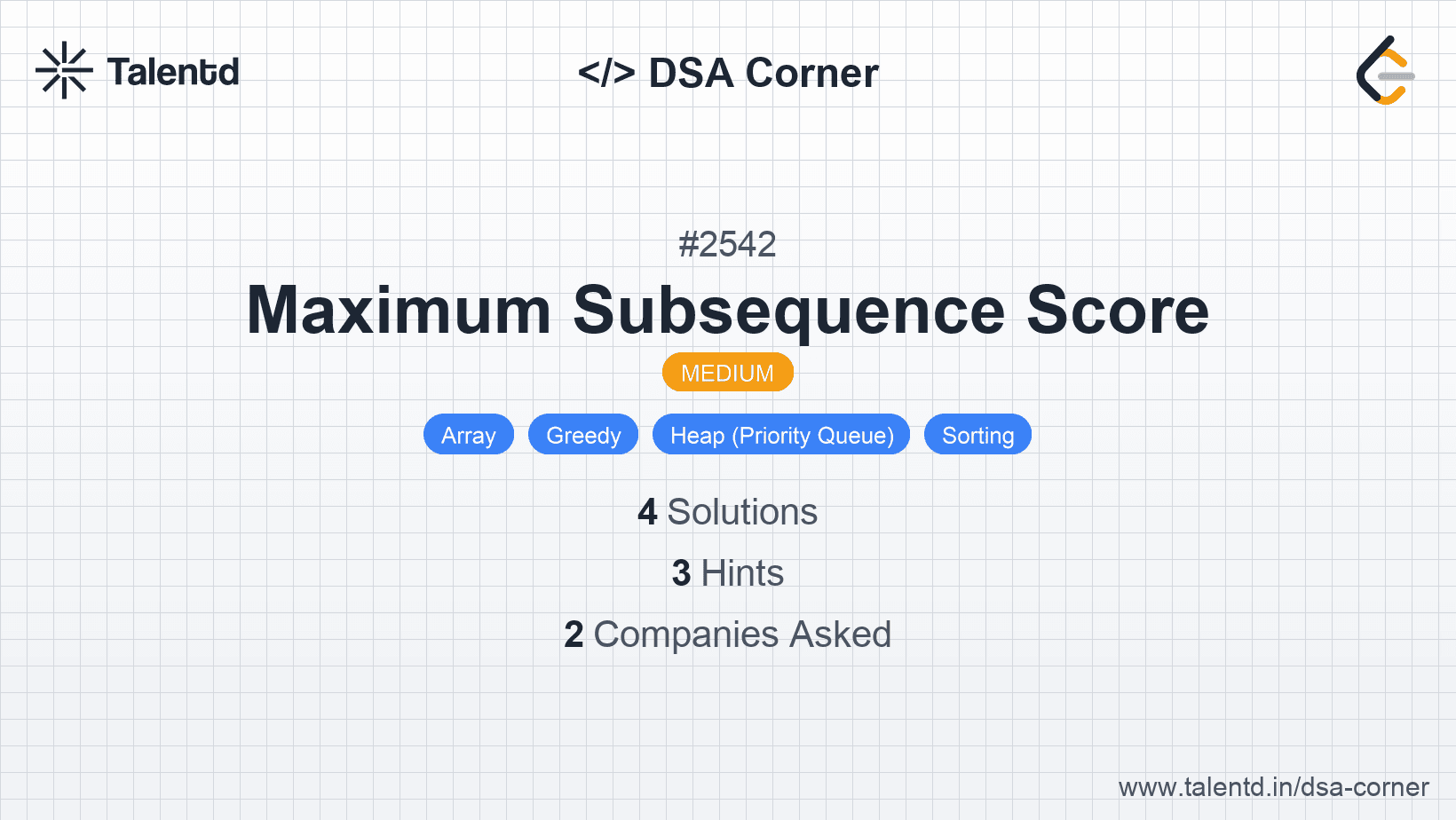 Talentd

</> DSA Corner

#2542

Maximum Subsequence Score

MEDIUM

Array Greedy Heap (Priority Queue) Sorting

4 Solutions

3 Hints

2 Companies Asked

www.talentd.in/dsa-corner