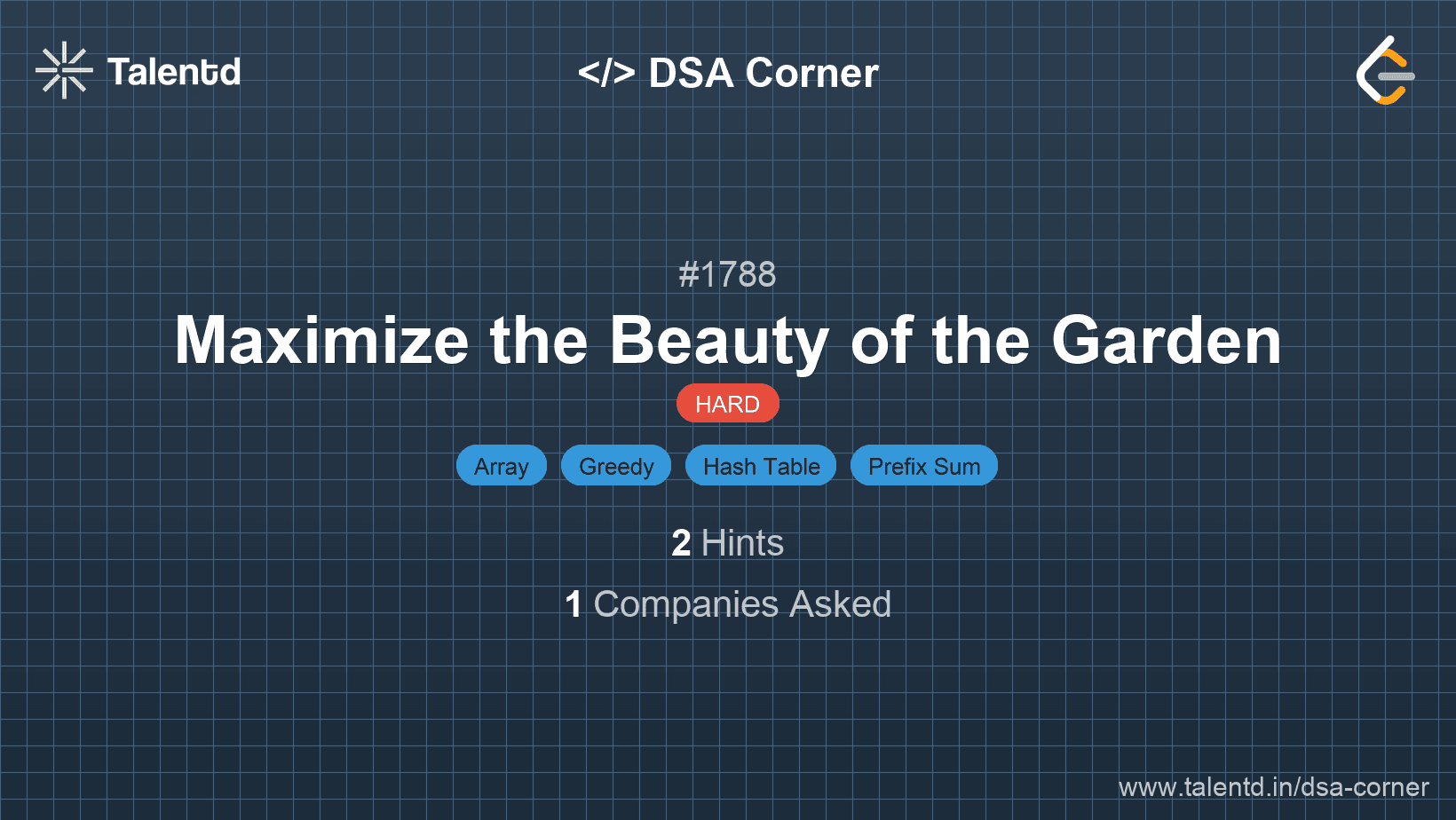 Talentd

</> DSA Corner

#1788

Maximize the Beauty of the Garden

HARD

Array Greedy Hash Table Prefix Sum

2 Hints

1 Companies Asked

www.talentd.in/dsa-corner