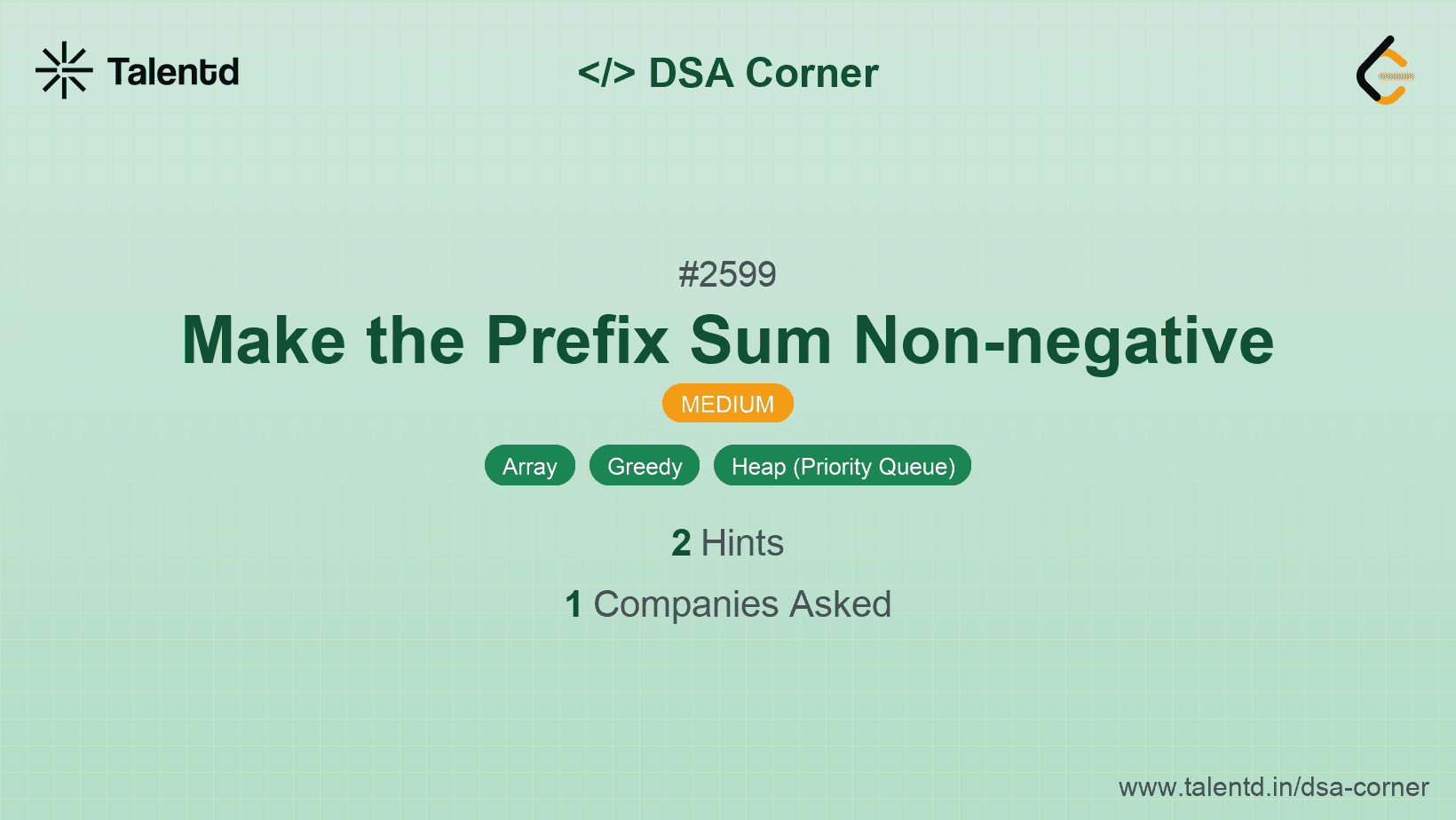 Talentd

</> DSA Corner

#2599

Make the Prefix Sum Non-negative

MEDIUM

Array Greedy Heap (Priority Queue)

2 Hints

1 Companies Asked

www.talentd.in/dsa-corner