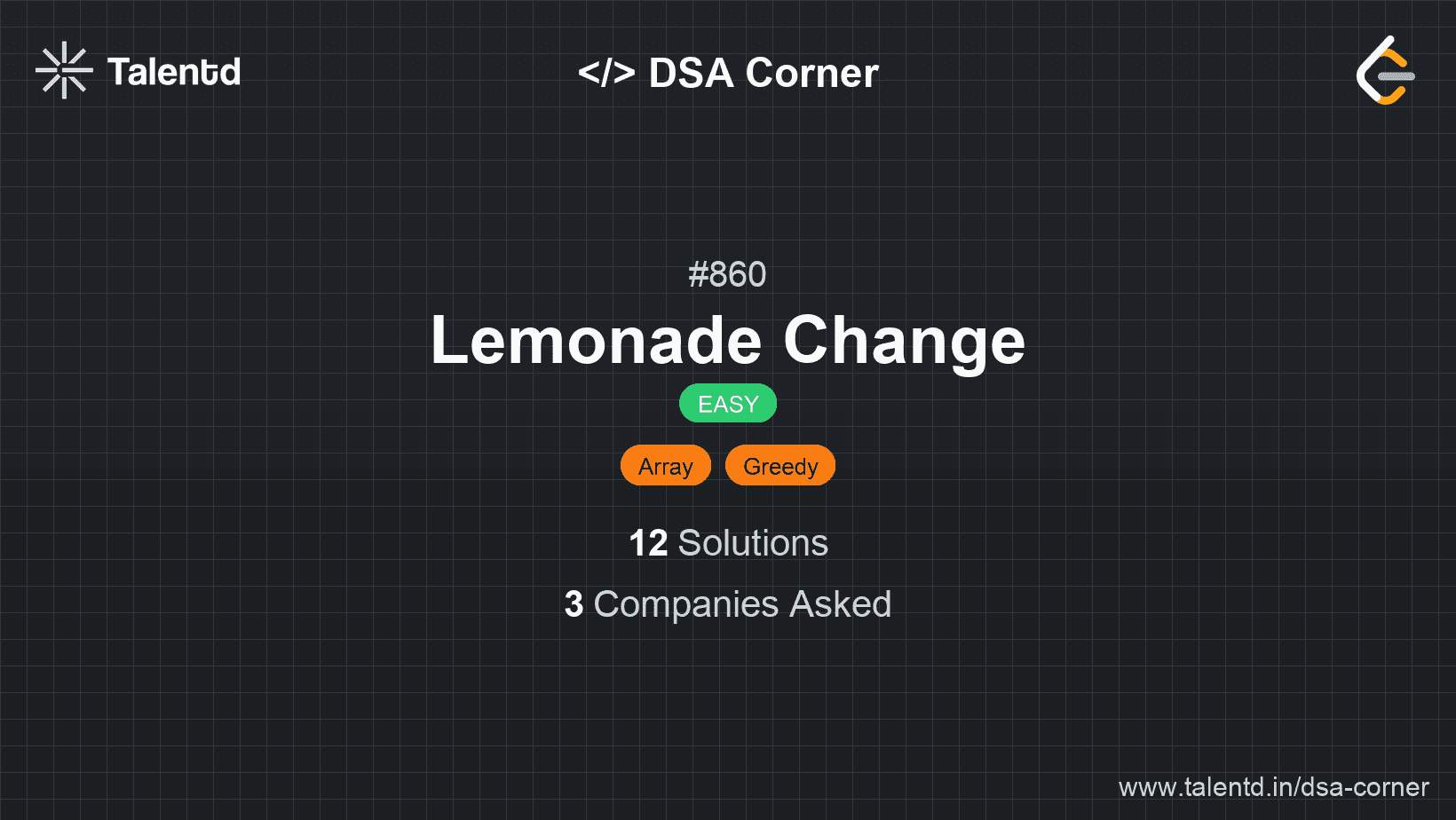 Talentd

</> DSA Corner

#860

Lemonade Change

EASY

Array

Greedy

12 Solutions

3 Companies Asked

www.talentd.in/dsa-corner