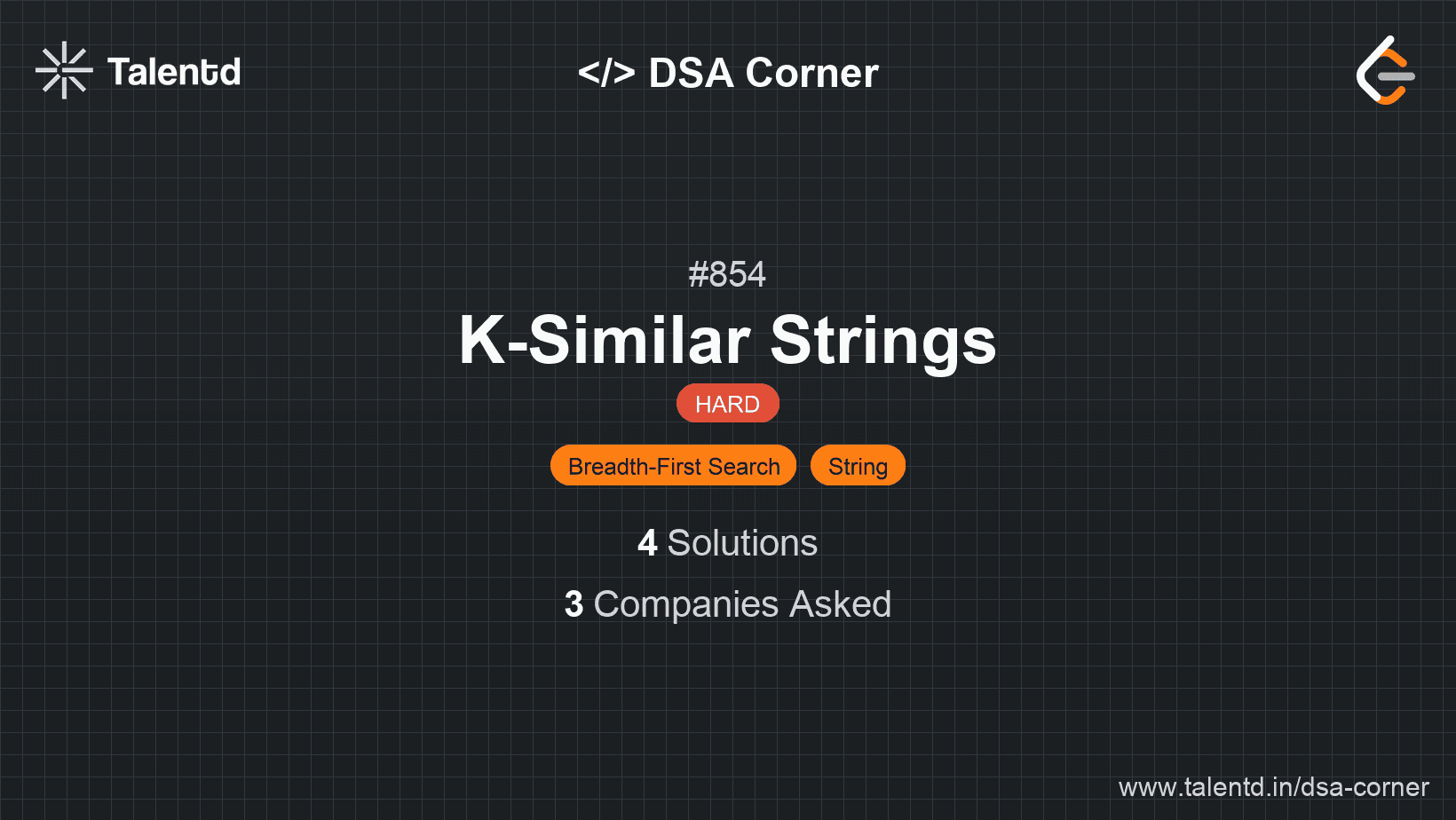 Talentd

</> DSA Corner

#854

K-Similar Strings

HARD

Breadth-First Search

String

4 Solutions

3 Companies Asked

www.talentd.in/dsa-corner