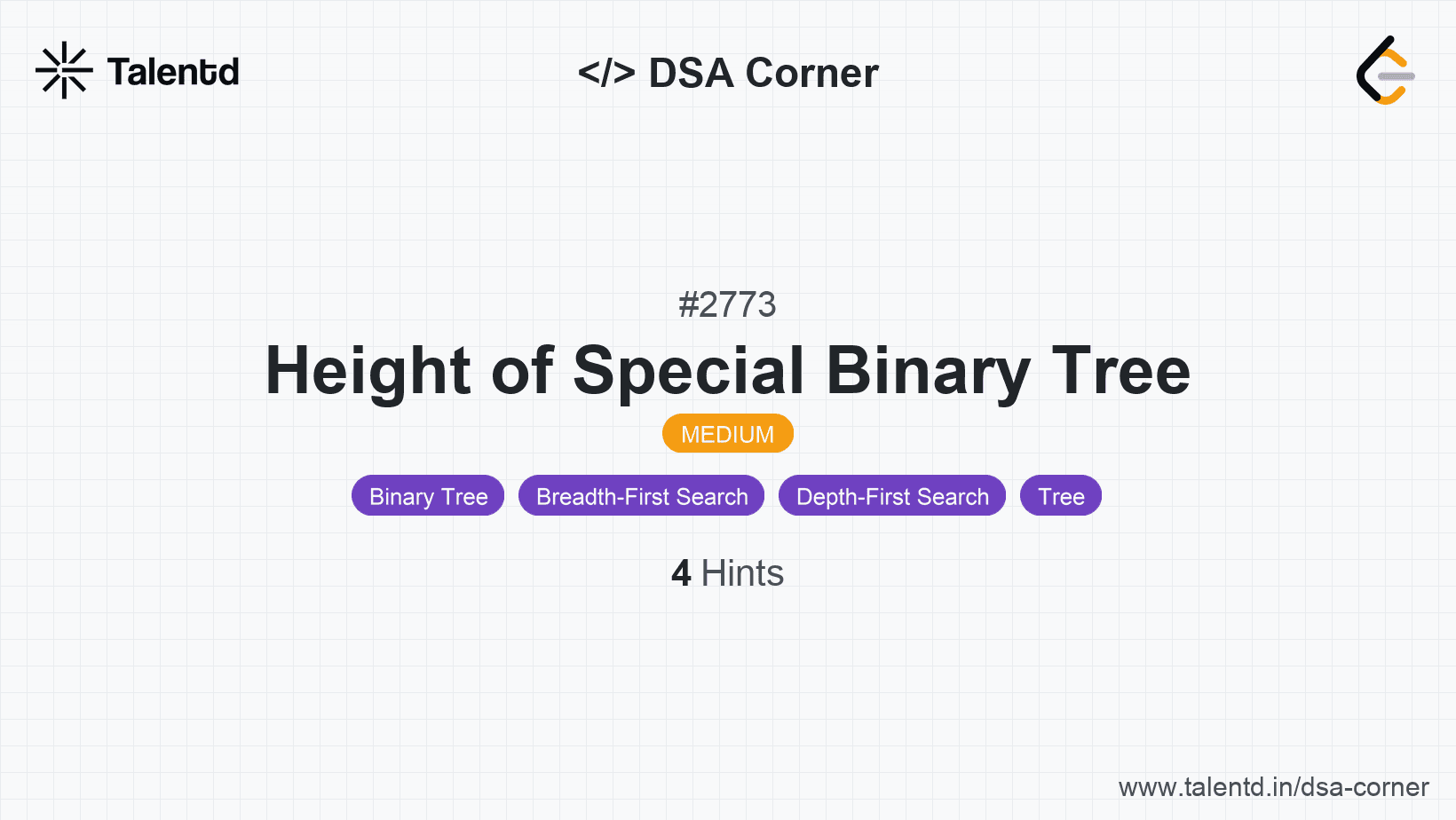 Talentd

</> DSA Corner

#2773

Height of Special Binary Tree

MEDIUM

Binary Tree Breadth-First Search Depth-First Search Tree

4 Hints

www.talentd.in/dsa-corner