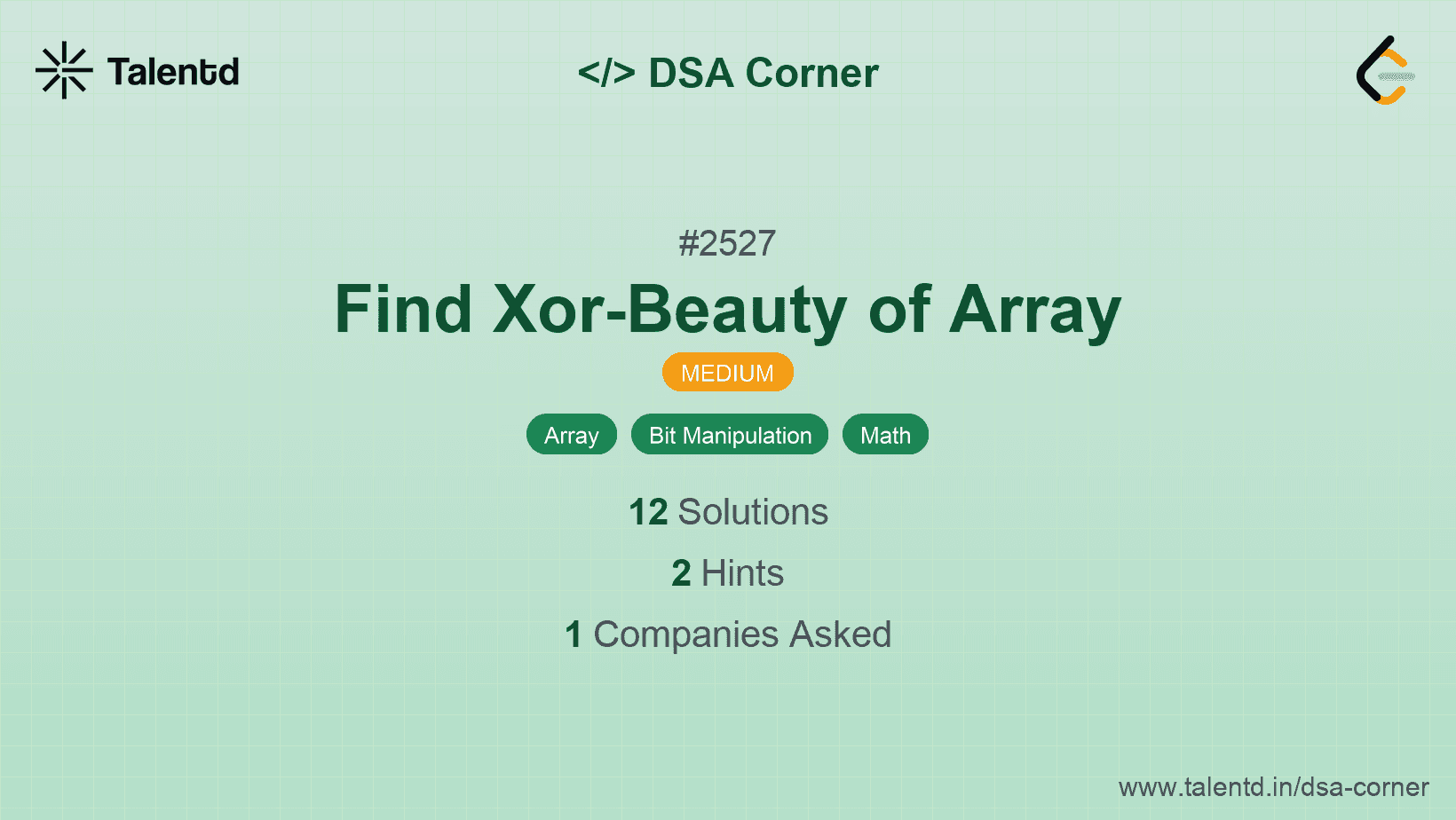 Talentd

</> DSA Corner

#2527

Find Xor-Beauty of Array

MEDIUM

Array Bit Manipulation Math

12 Solutions

2 Hints

1 Companies Asked

www.talentd.in/dsa-corner