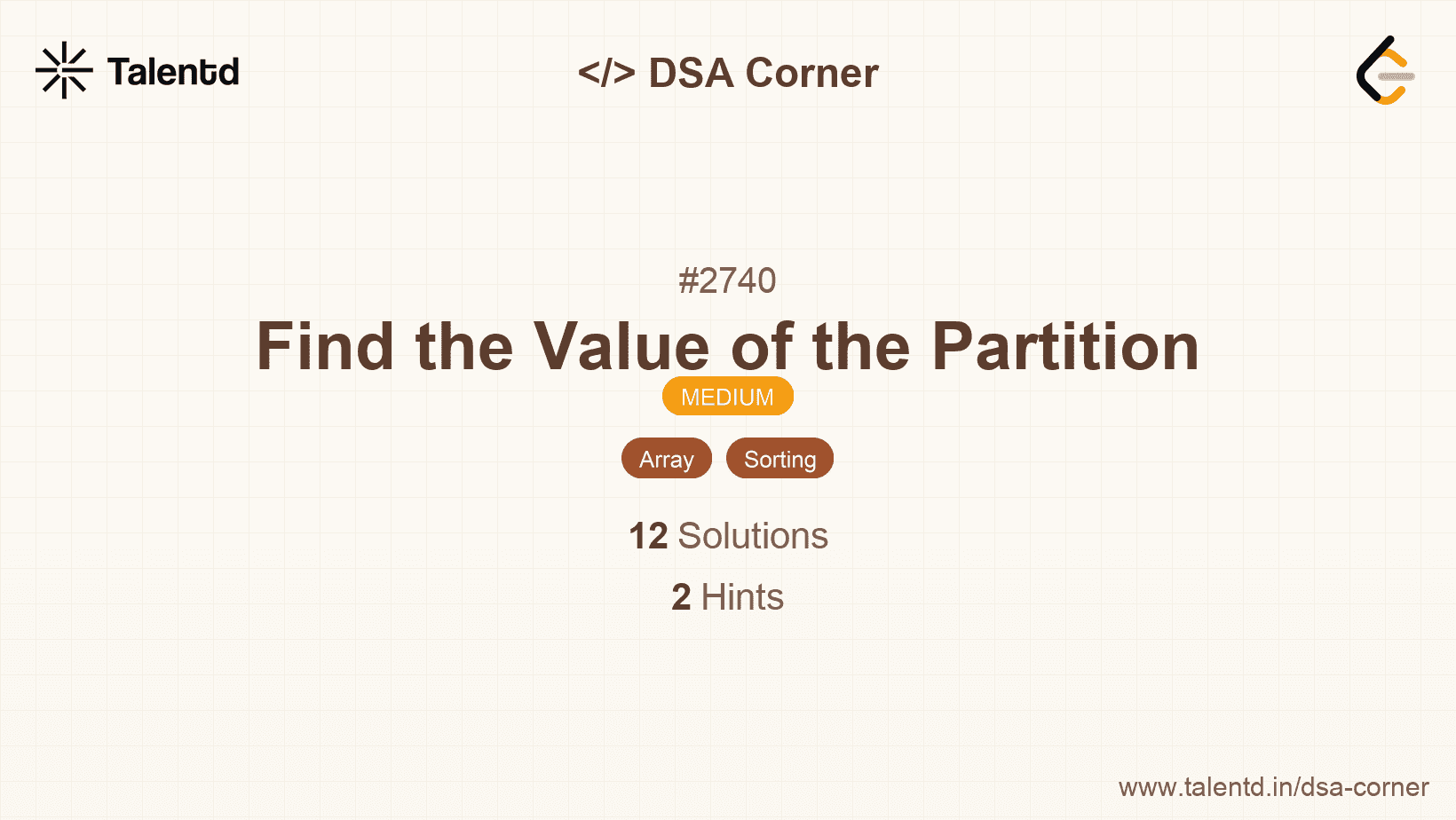 Talentd

</> DSA Corner

#2740

Find the Value of the Partition

MEDIUM

Array

Sorting

12 Solutions

2 Hints

www.talentd.in/dsa-corner