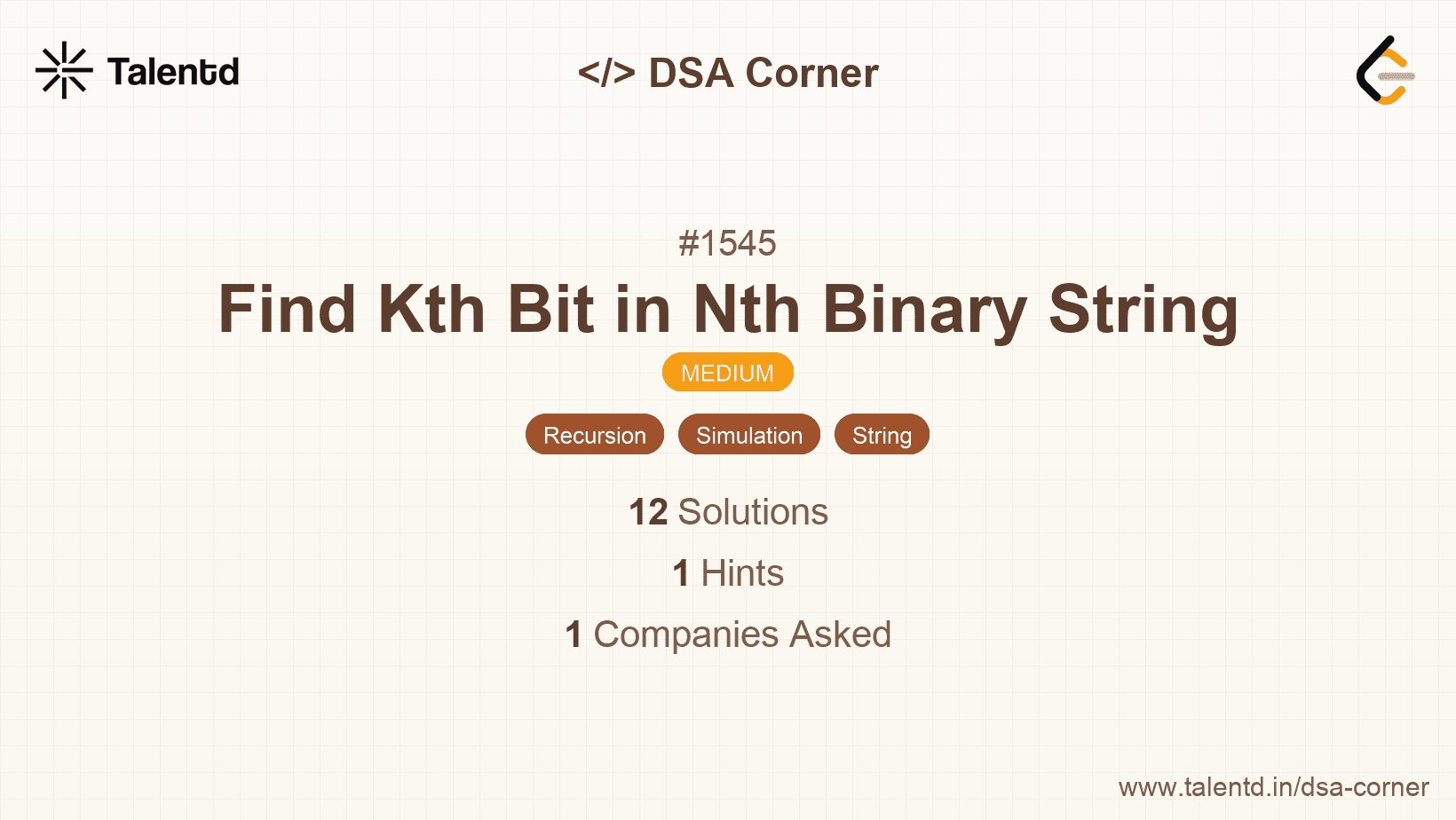 Talentd

</> DSA Corner

#1545

Find Kth Bit in Nth Binary String

MEDIUM

Recursion Simulation String

12 Solutions

1 Hints

1 Companies Asked

www.talentd.in/dsa-corner