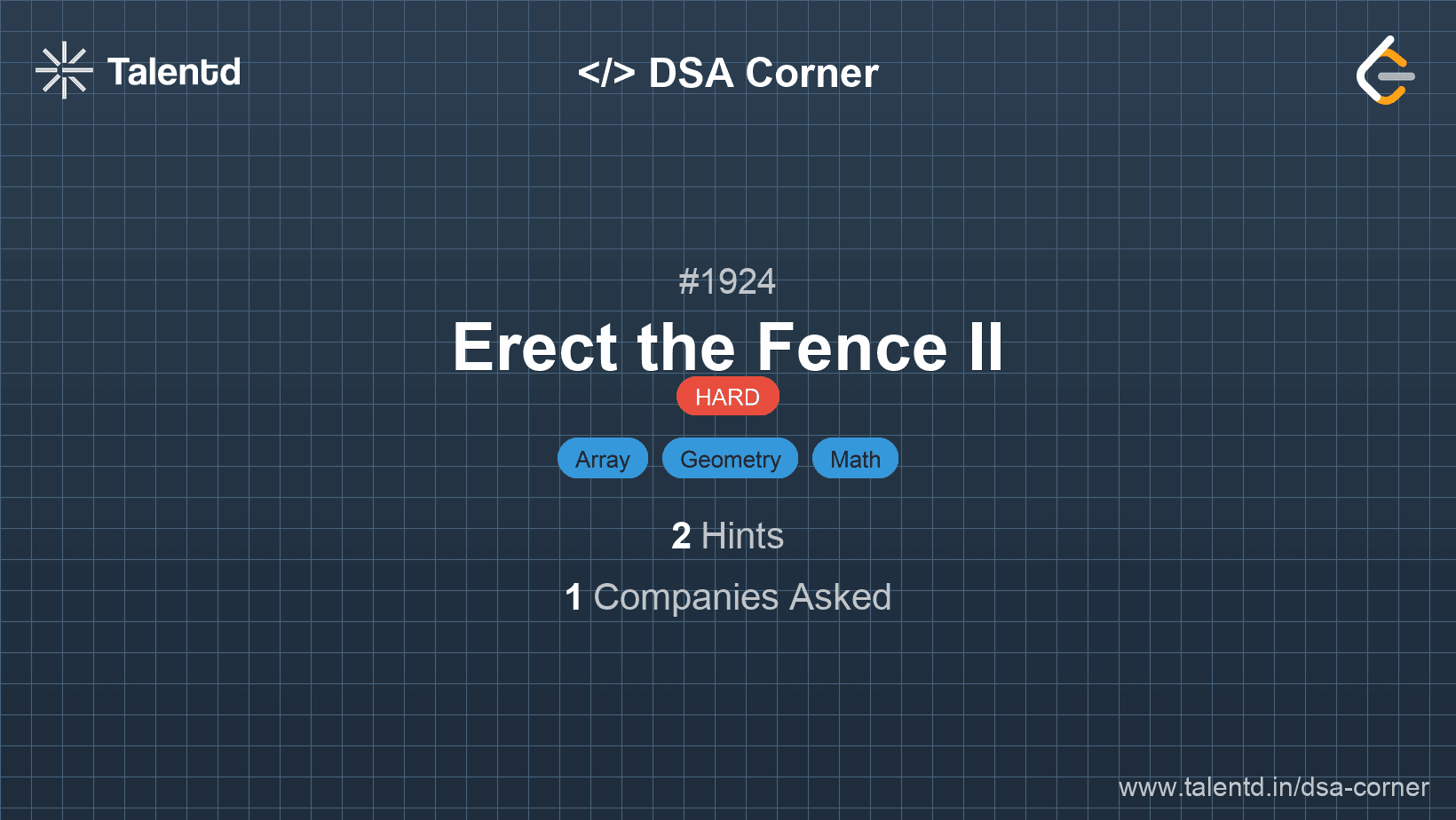 Talentd

</> DSA Corner

#1924

Erect the Fence II

HARD

Array Geometry Math

2 Hints

1 Companies Asked

www.talentd.in/dsa-corner