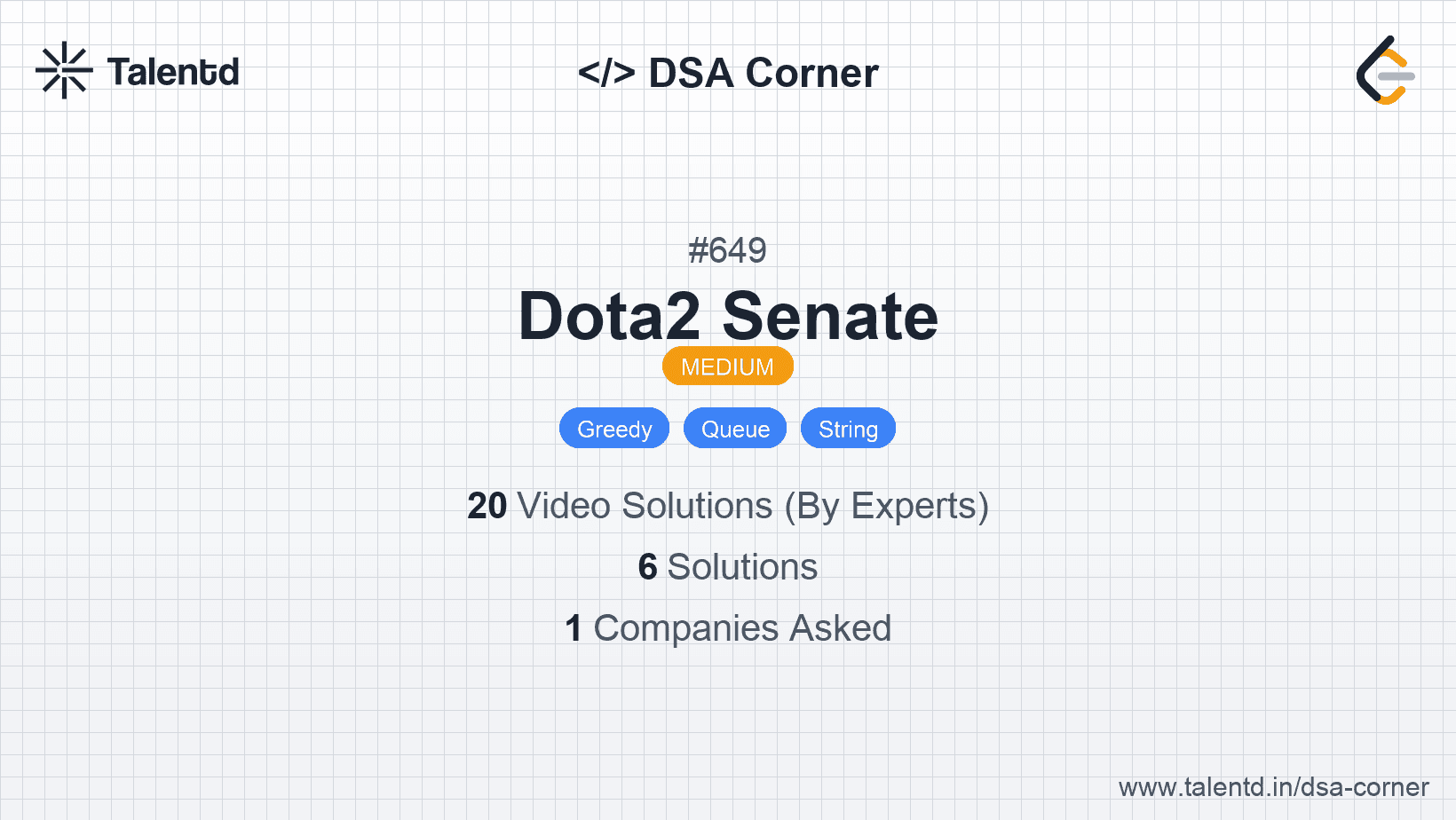 Talentd

</> DSA Corner

#649

Dota2 Senate

MEDIUM

Greedy Queue String

20 Video Solutions (By Experts)

6 Solutions

1 Companies Asked

www.talentd.in/dsa-corner