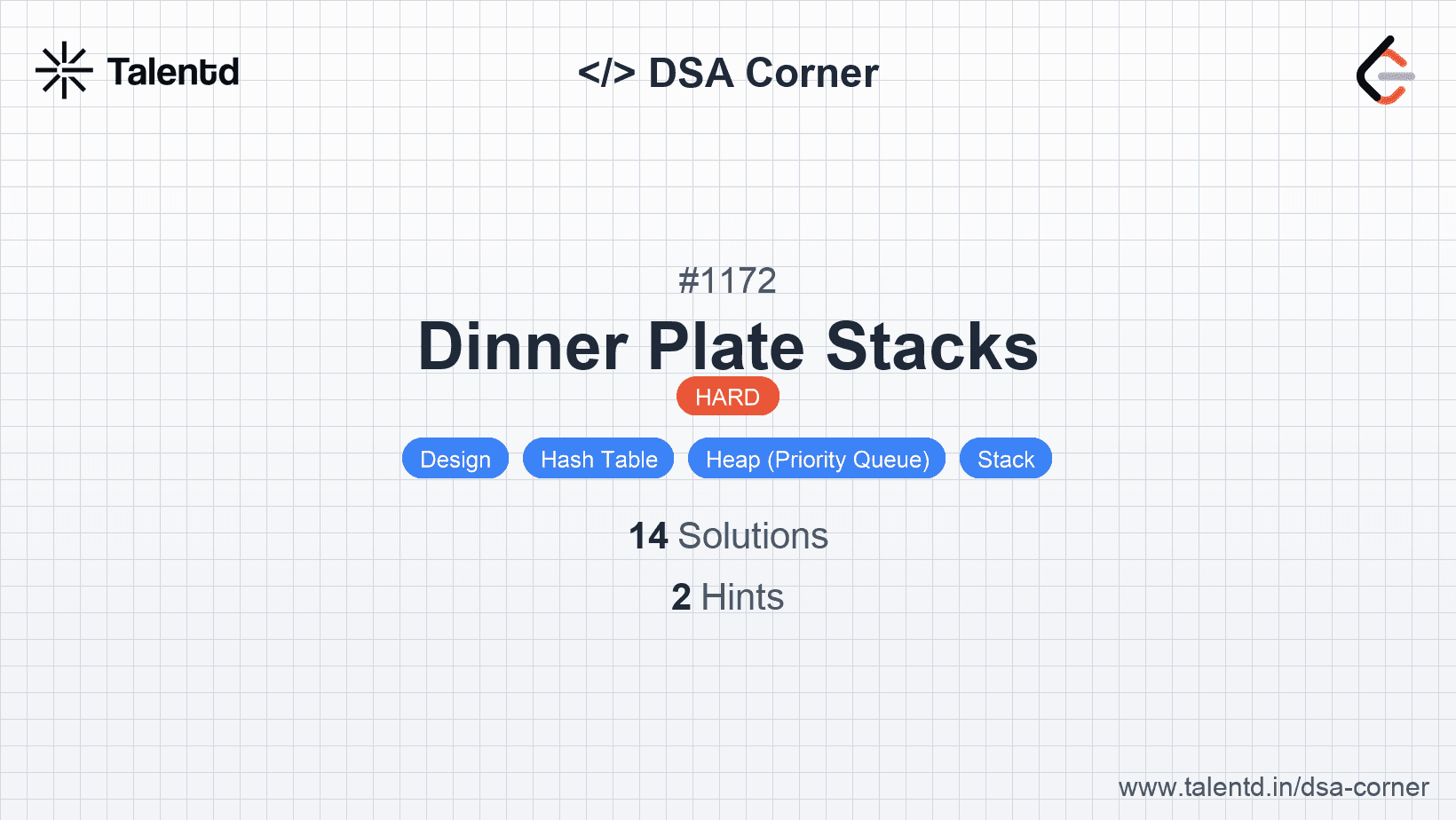 Talentd

</> DSA Corner

#1172

Dinner Plate Stacks

HARD

Design Hash Table Heap (Priority Queue) Stack

14 Solutions

2 Hints

www.talentd.in/dsa-corner