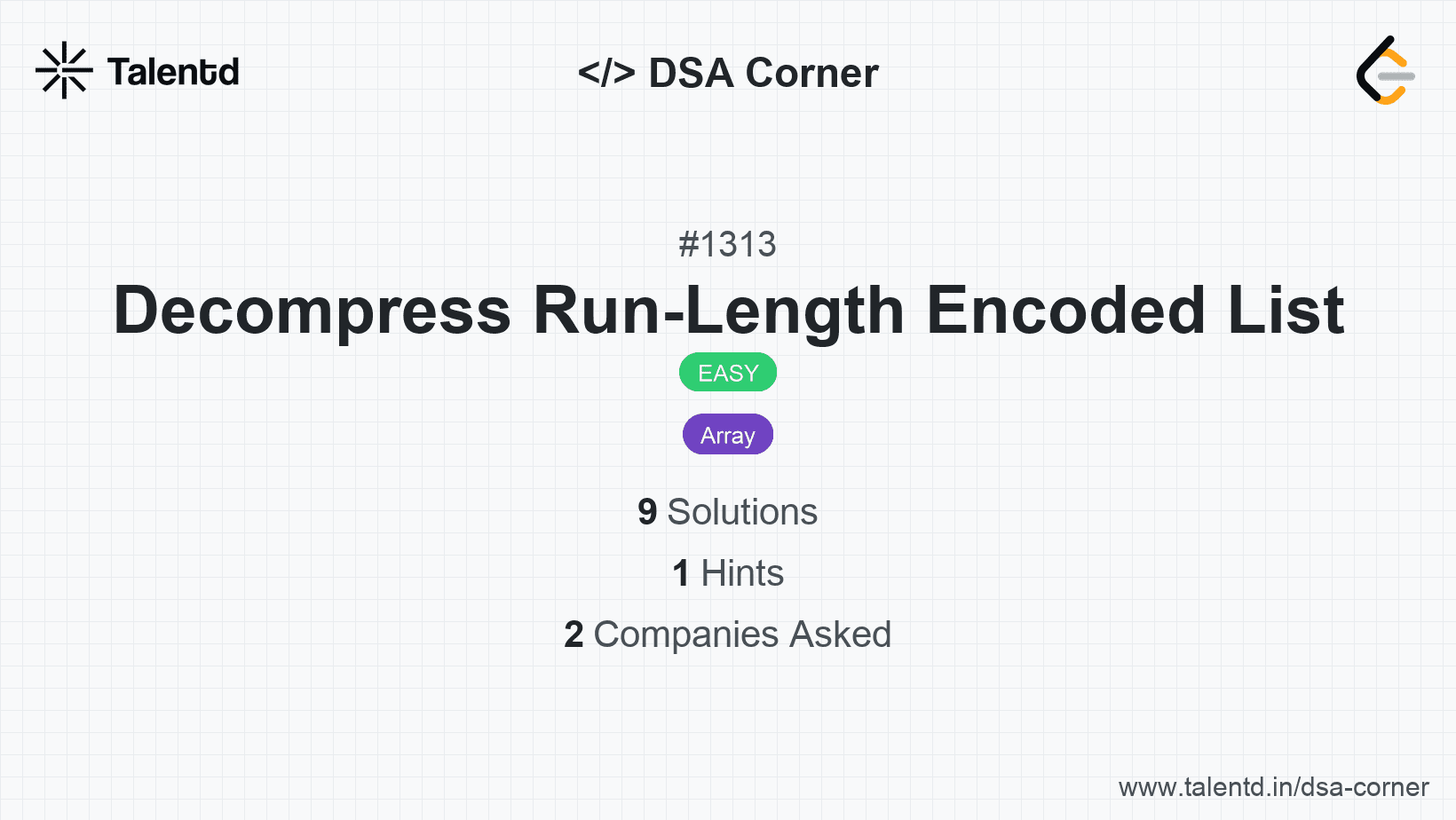 Talentd

</> DSA Corner

#1313

Decompress Run-Length Encoded List

EASY

Array

9 Solutions

1 Hints

2 Companies Asked

www.talentd.in/dsa-corner