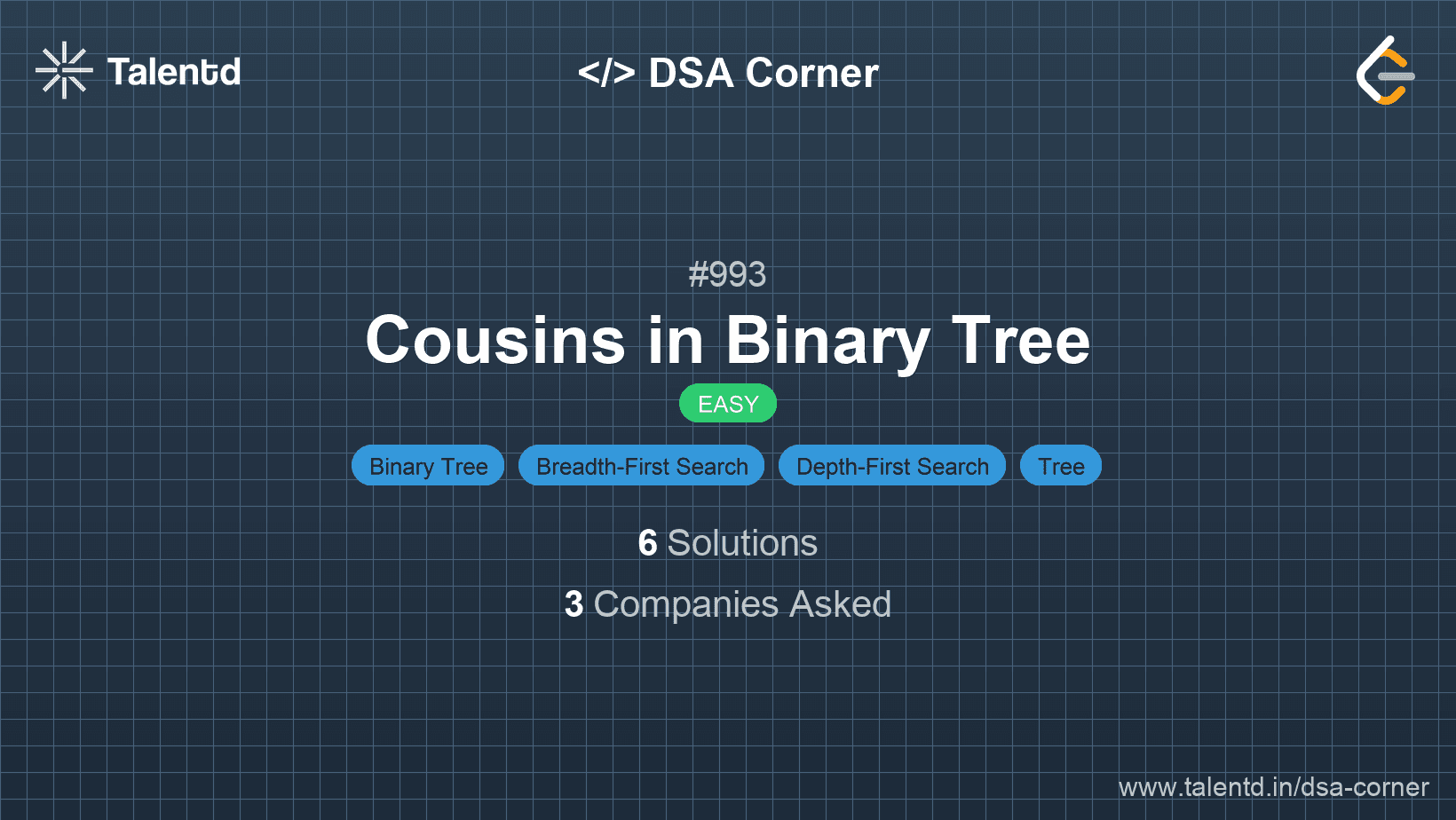 Talentd

</> DSA Corner

#993

Cousins in Binary Tree

EASY

Binary Tree Breadth-First Search Depth-First Search Tree

6 Solutions

3 Companies Asked

www.talentd.in/dsa-corner