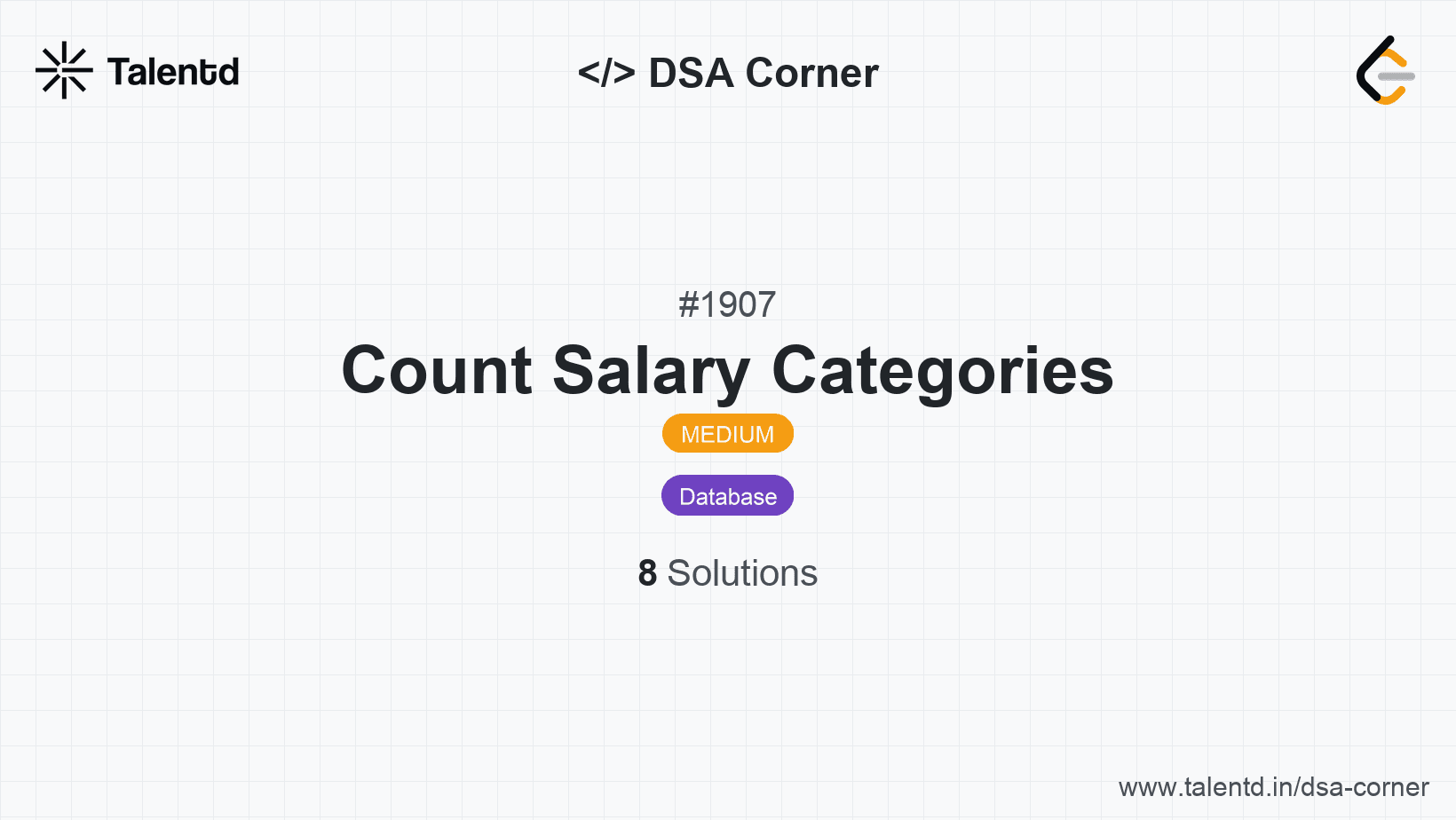 Talentd

</> DSA Corner

#1907

Count Salary Categories

MEDIUM

Database

8 Solutions

www.talentd.in/dsa-corner