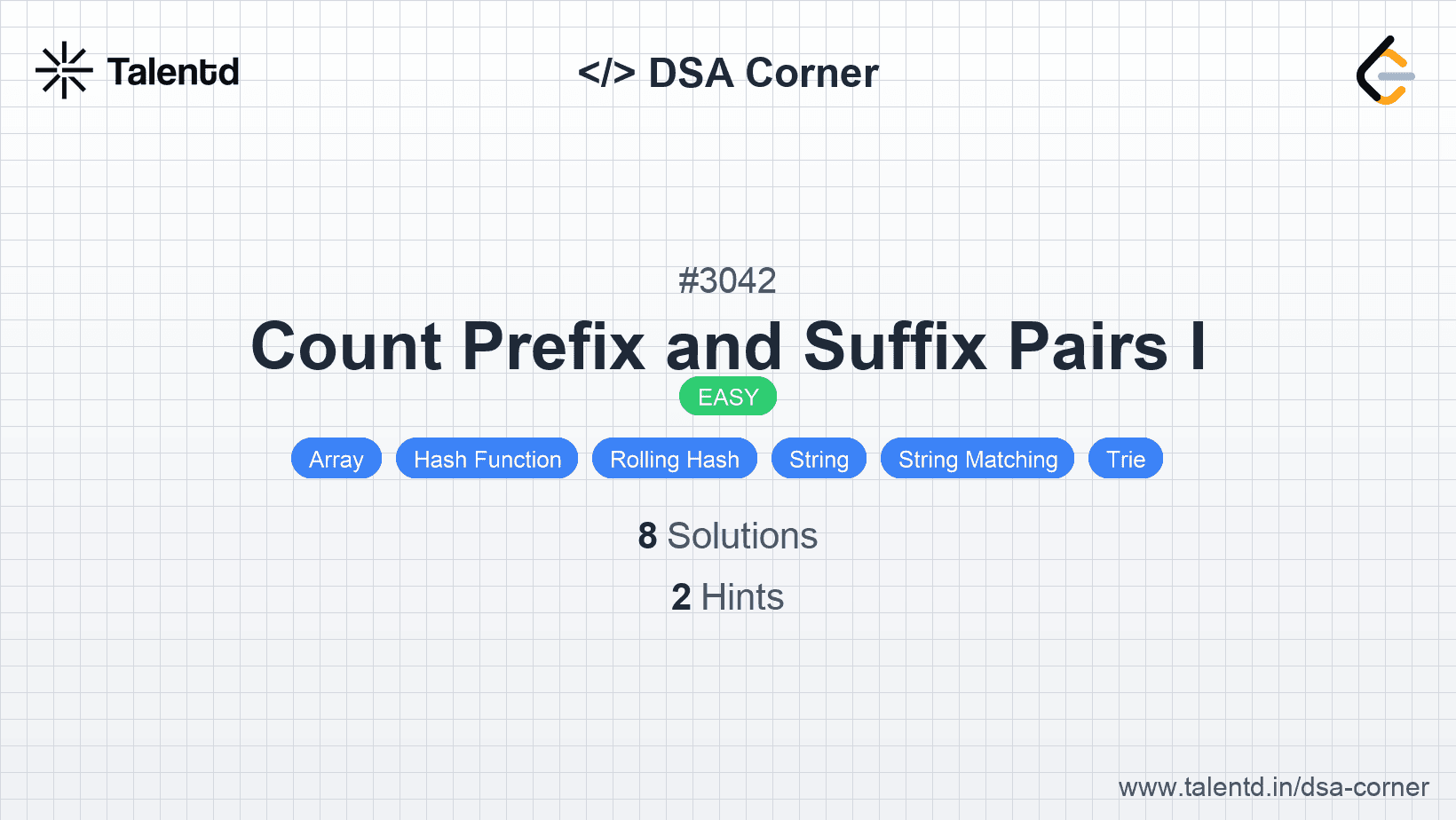 Talentd

</> DSA Corner

#3042

Count Prefix and Suffix Pairs I

EASY

Array Hash Function Rolling Hash String String Matching Trie

8 Solutions

2 Hints

www.talentd.in/dsa-corner