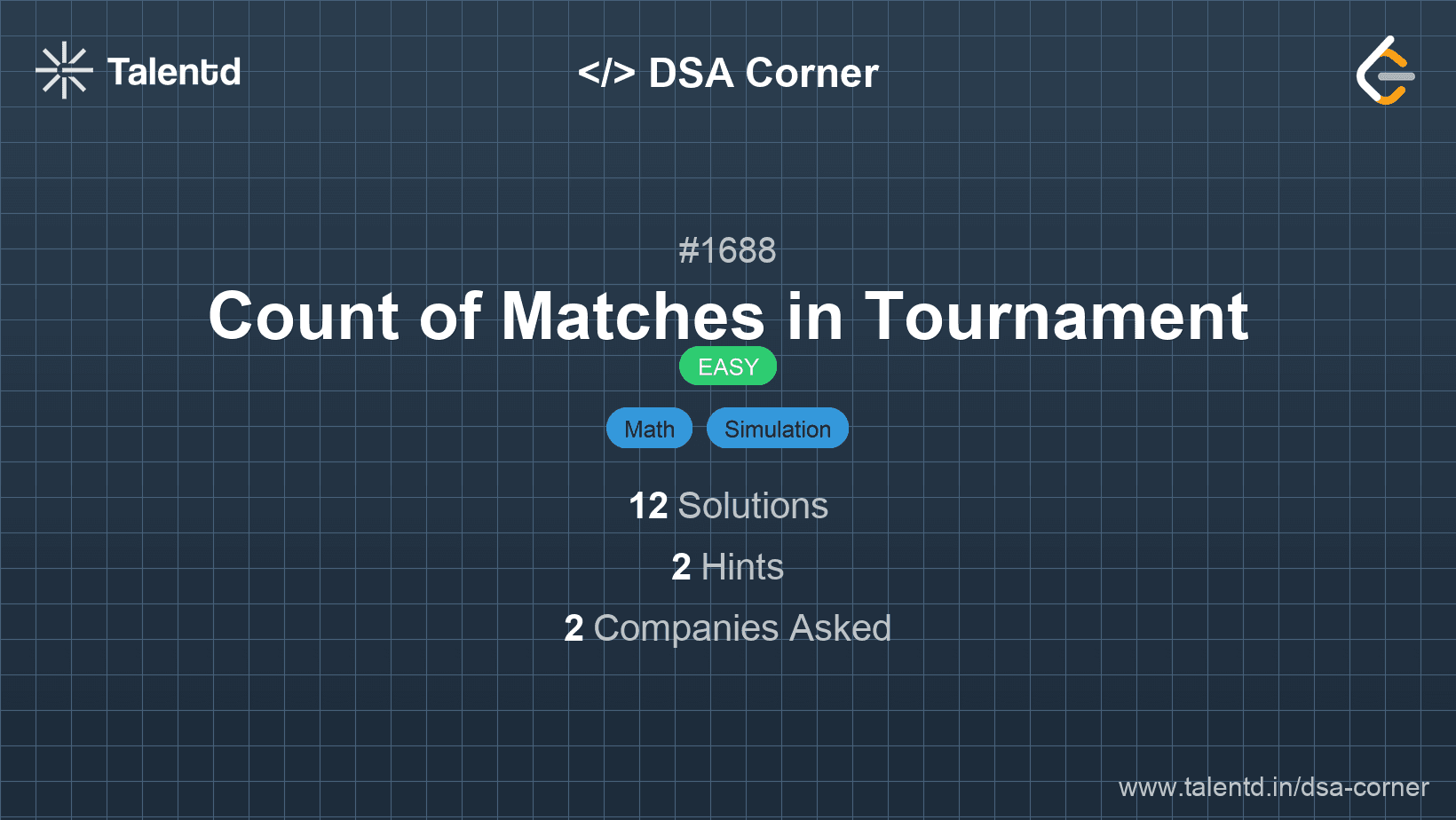 Talentd

</> DSA Corner

#1688

Count of Matches in Tournament

EASY

Math

Simulation

12 Solutions

2 Hints

2 Companies Asked

www.talentd.in/dsa-corner