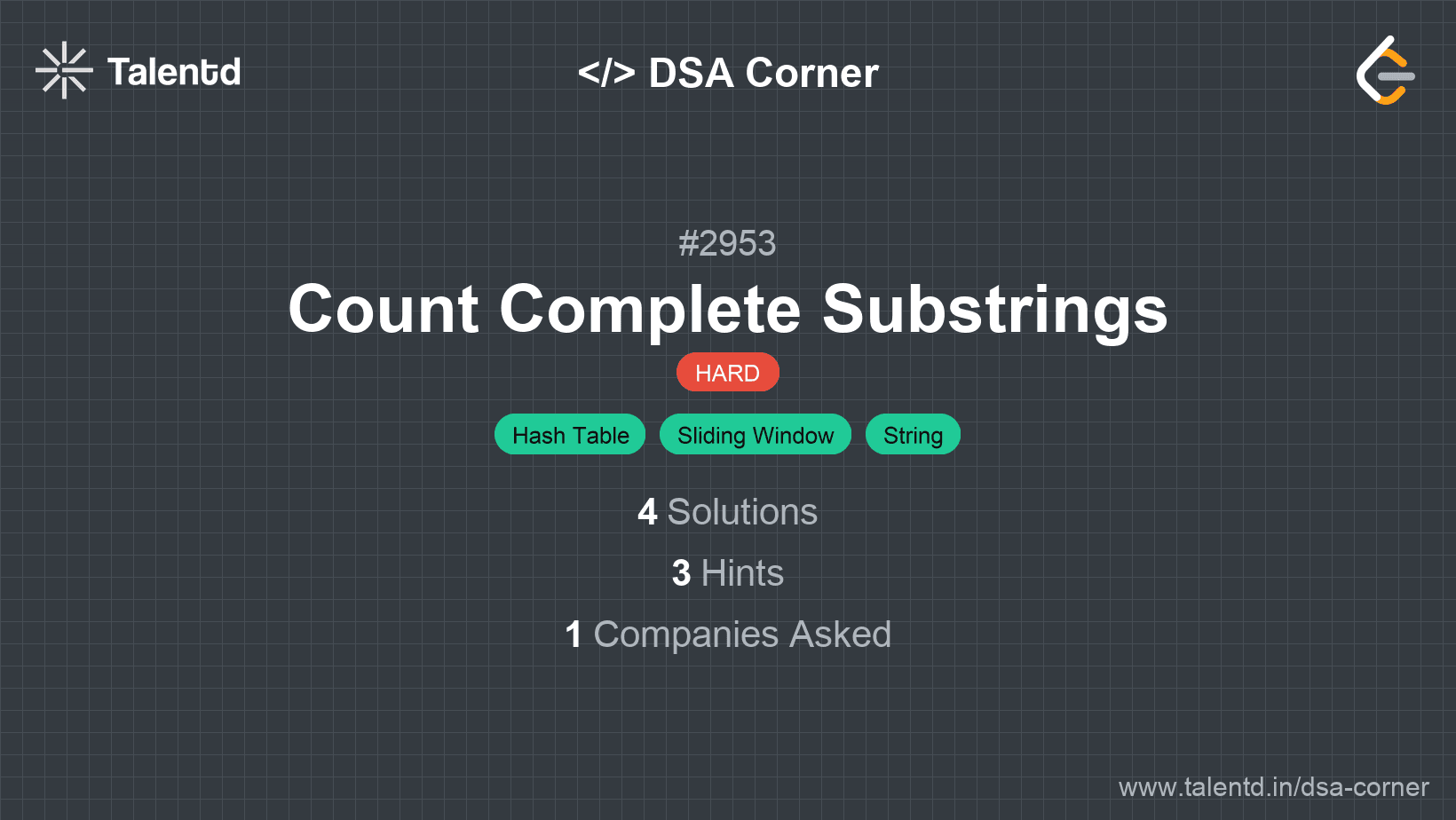 Talentd

</> DSA Corner

#2953

Count Complete Substrings

HARD

Hash Table  Sliding Window  String

4 Solutions

3 Hints

1 Companies Asked

www.talentd.in/dsa-corner