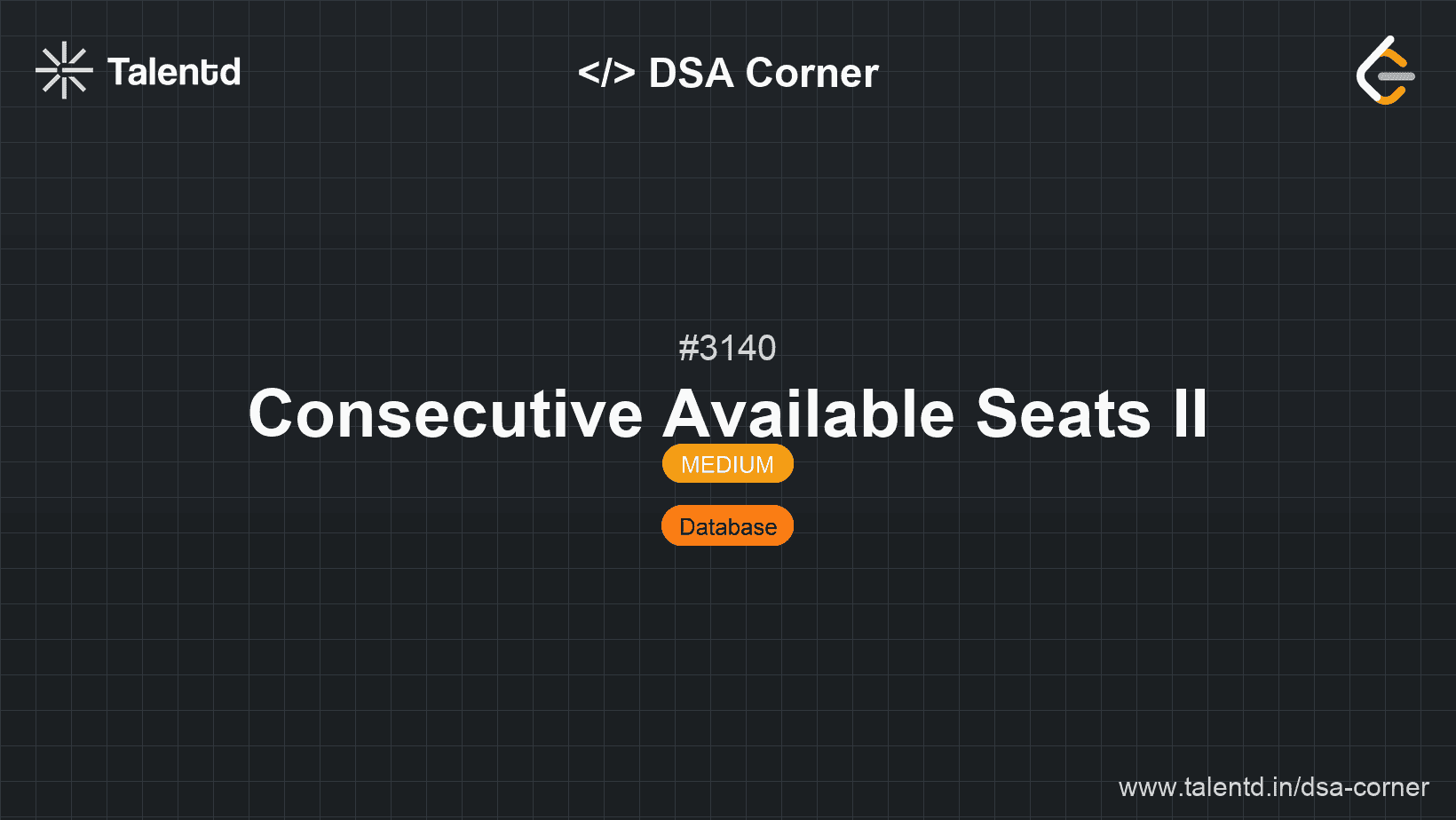 Talentd

</> DSA Corner

#3140

Consecutive Available Seats II

MEDIUM

Database

www.talentd.in/dsa-corner