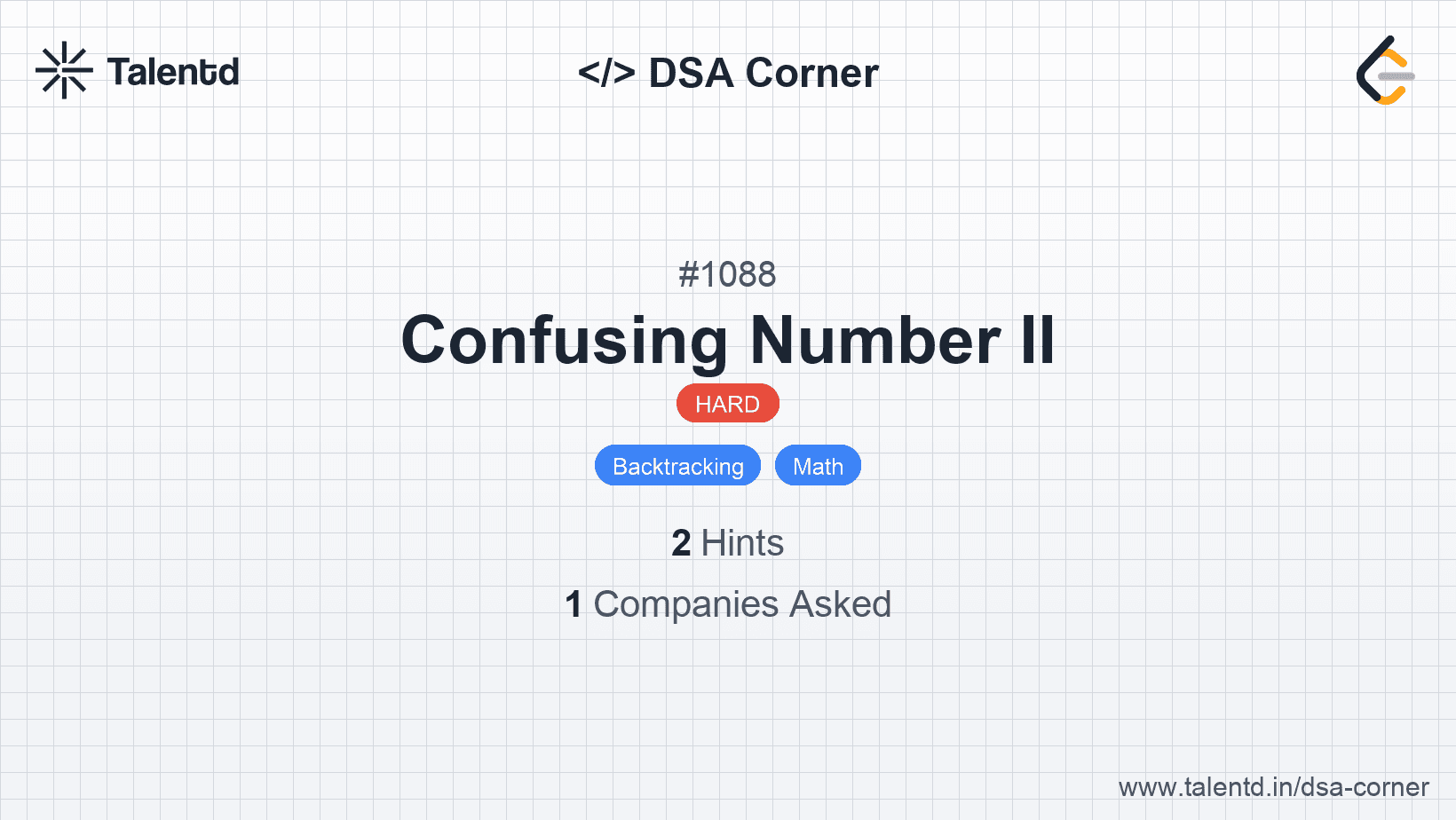 Talentd

</> DSA Corner

#1088

Confusing Number II

HARD

Backtracking Math

2 Hints

1 Companies Asked

www.talentd.in/dsa-corner