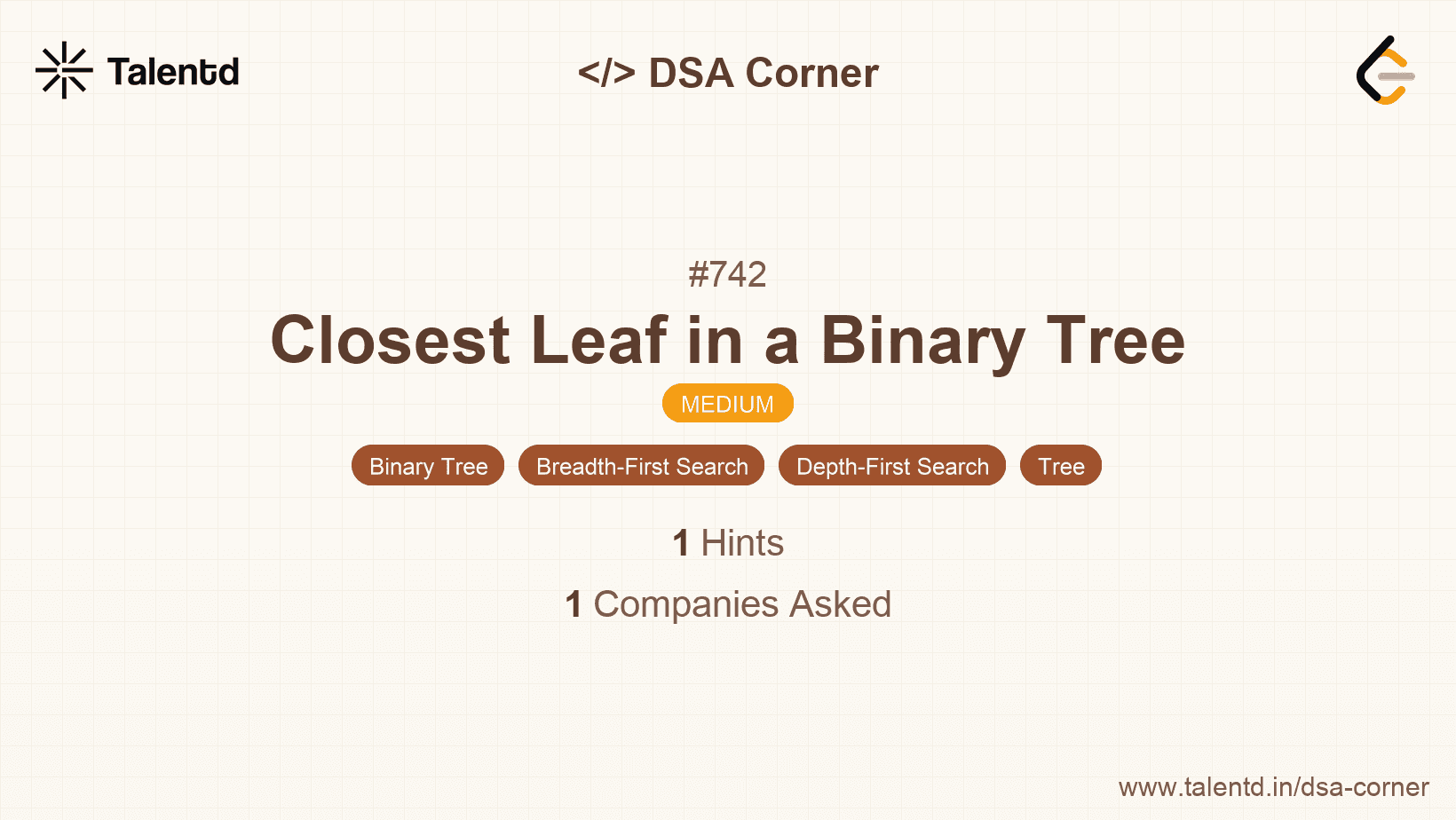 Talentd

</> DSA Corner

#742

Closest Leaf in a Binary Tree

MEDIUM

Binary Tree Breadth-First Search Depth-First Search Tree

1 Hints

1 Companies Asked

www.talentd.in/dsa-corner