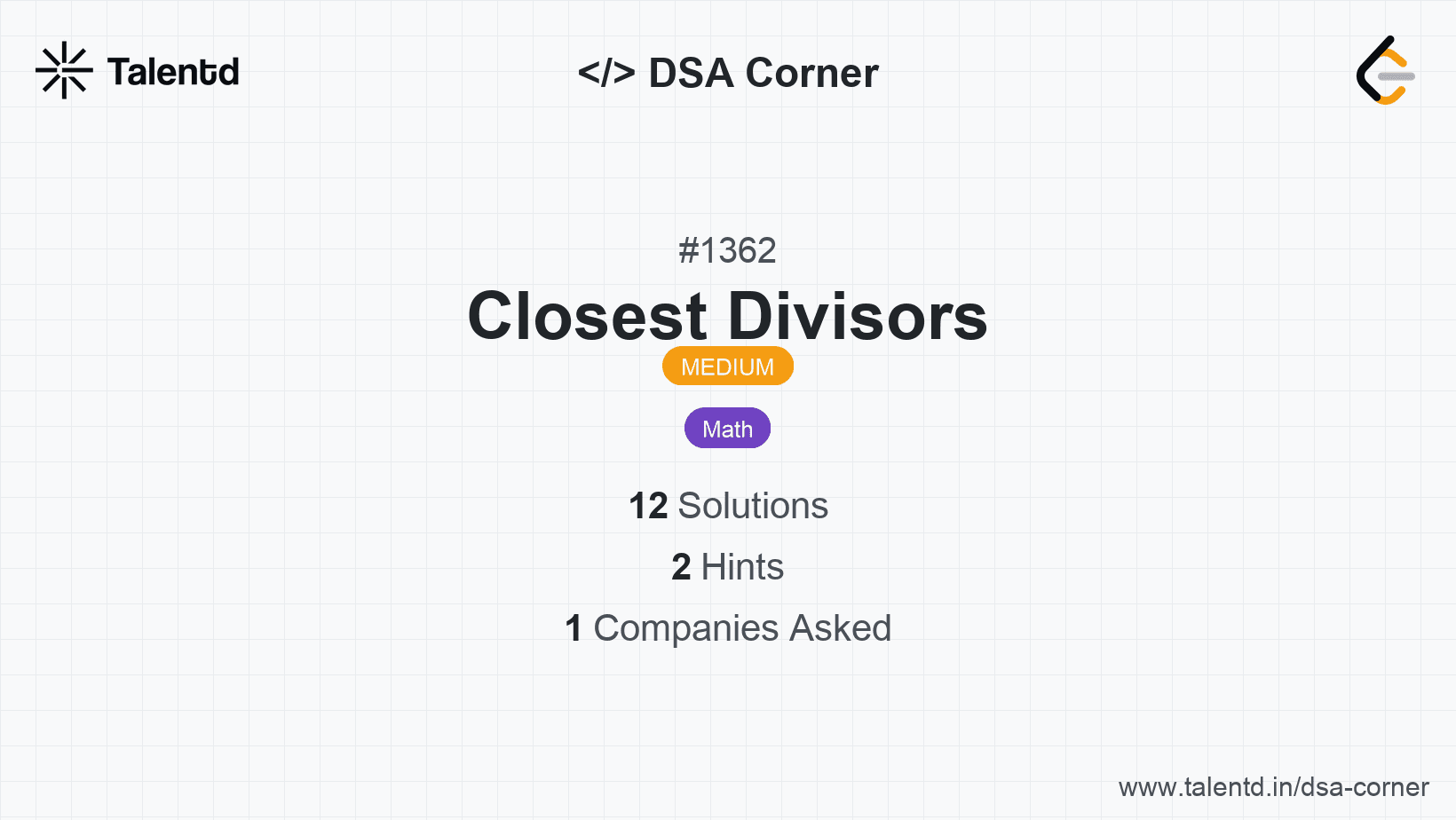 Talentd

</> DSA Corner

#1362

Closest Divisors

MEDIUM

Math

12 Solutions

2 Hints

1 Companies Asked

www.talentd.in/dsa-corner