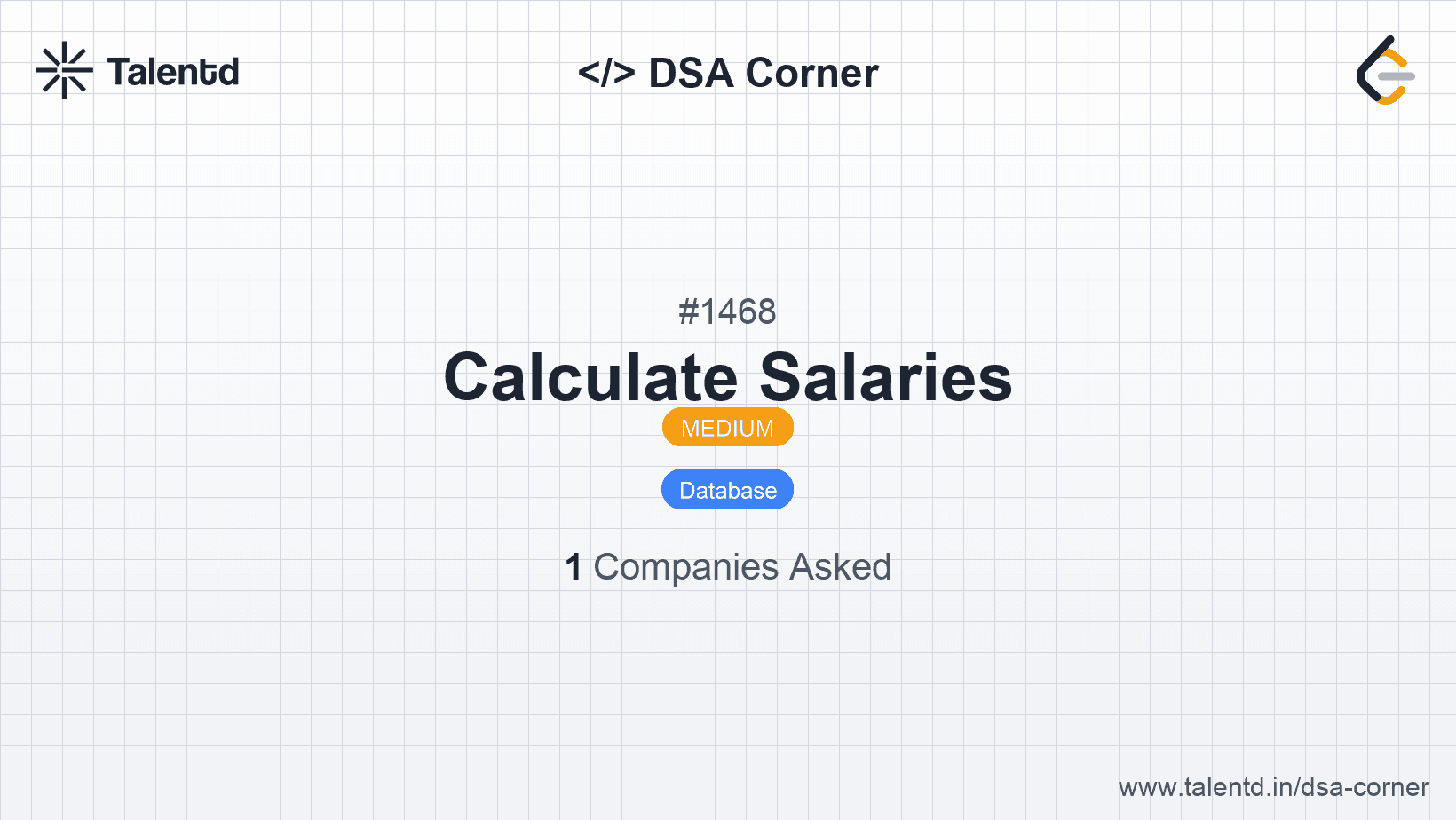 Talentd

</> DSA Corner

#1468

Calculate Salaries

MEDIUM

Database

1 Companies Asked

www.talentd.in/dsa-corner