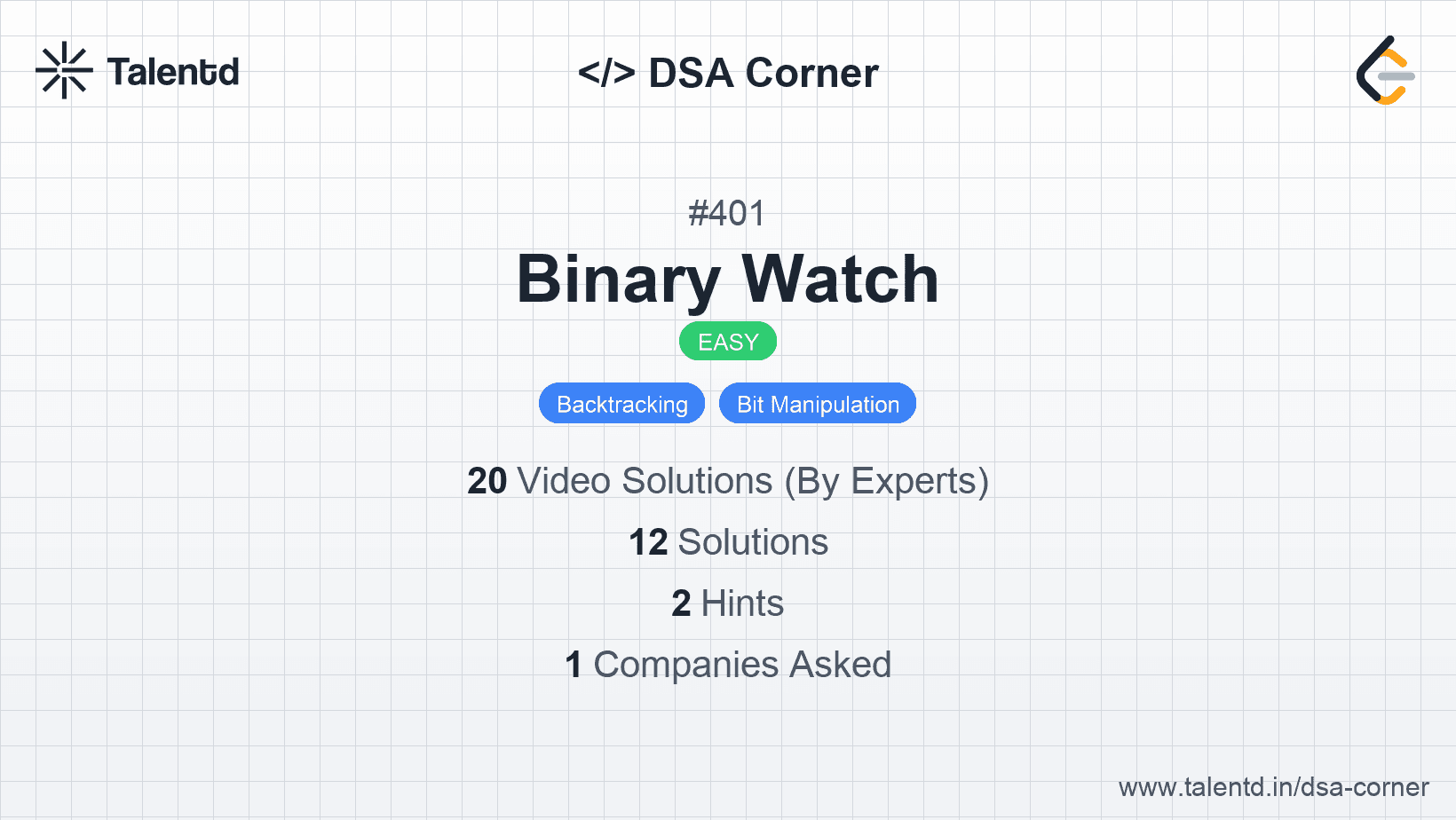 Talentd

</> DSA Corner

#401

Binary Watch

EASY

Backtracking  Bit Manipulation

20 Video Solutions (By Experts)

12 Solutions

2 Hints

1 Companies Asked

www.talentd.in/dsa-corner