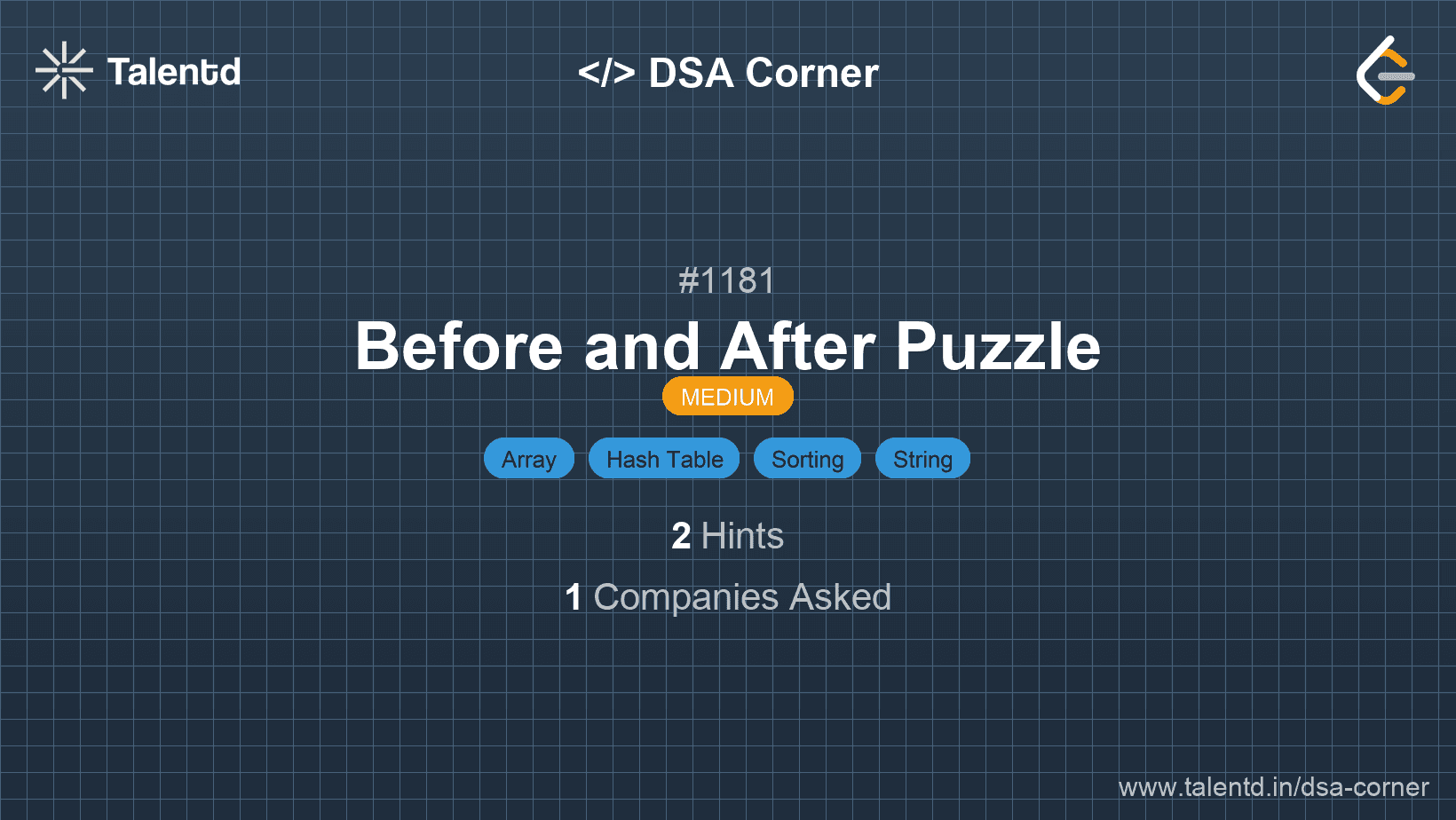 Talentd

</> DSA Corner

#1181

Before and After Puzzle

MEDIUM

Array Hash Table Sorting String

2 Hints

1 Companies Asked

www.talentd.in/dsa-corner