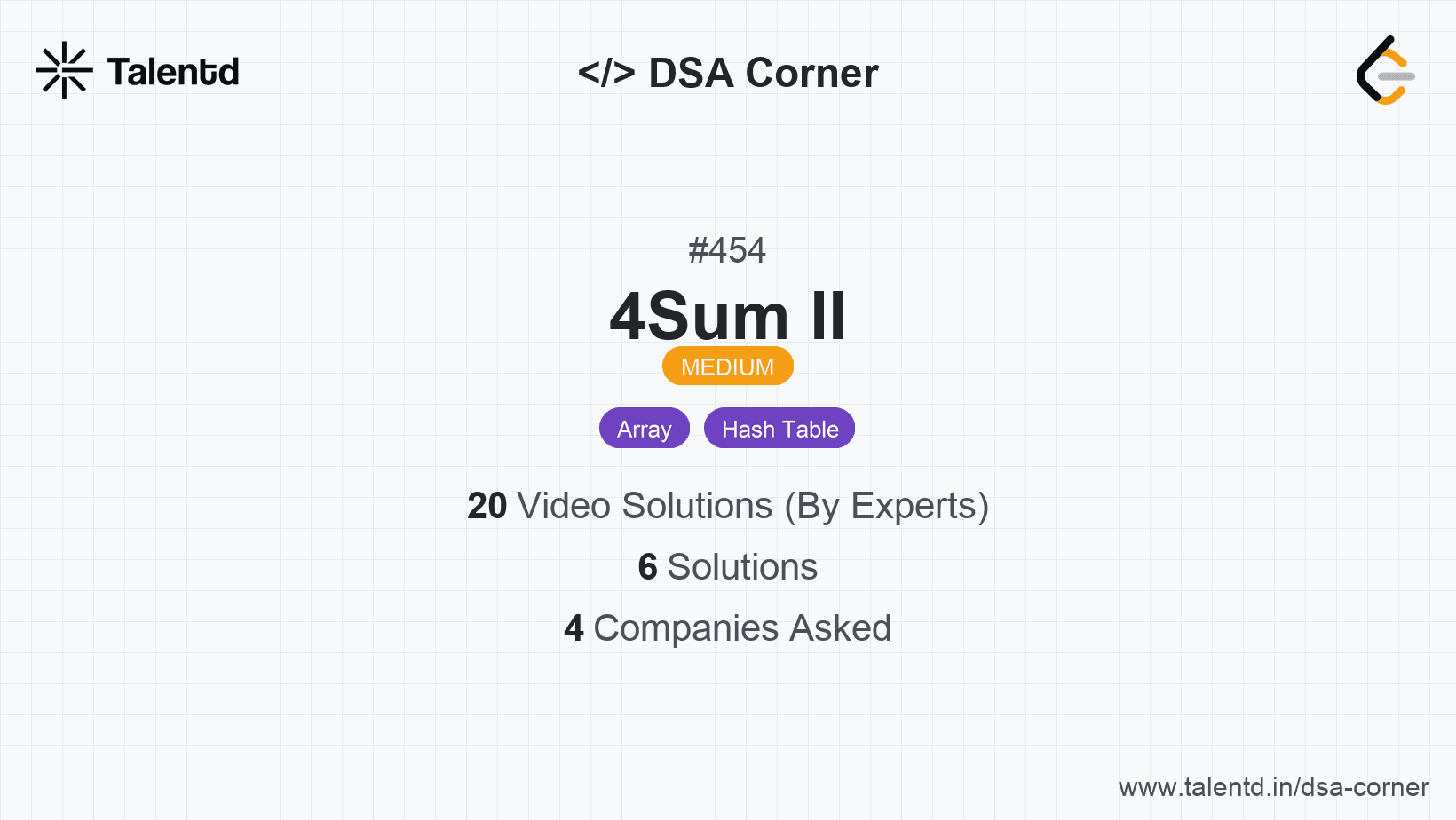 Talentd

</> DSA Corner

#454

4Sum II

MEDIUM

Array

Hash Table

20 Video Solutions (By Experts)

6 Solutions

4 Companies Asked

www.talentd.in/dsa-corner